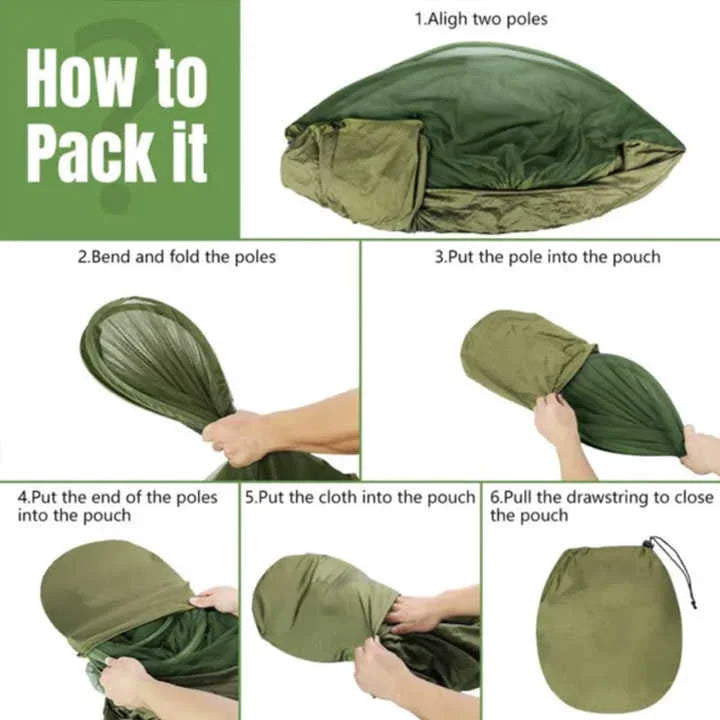 How to Pack it

1.Aligh two poles

2.Bend and fold the poles

3.Put the pole into the pouch

4.Put the end of the poles into the pouch

5.Put the cloth into the pouch

6.Pull the drawstring to close the pouch