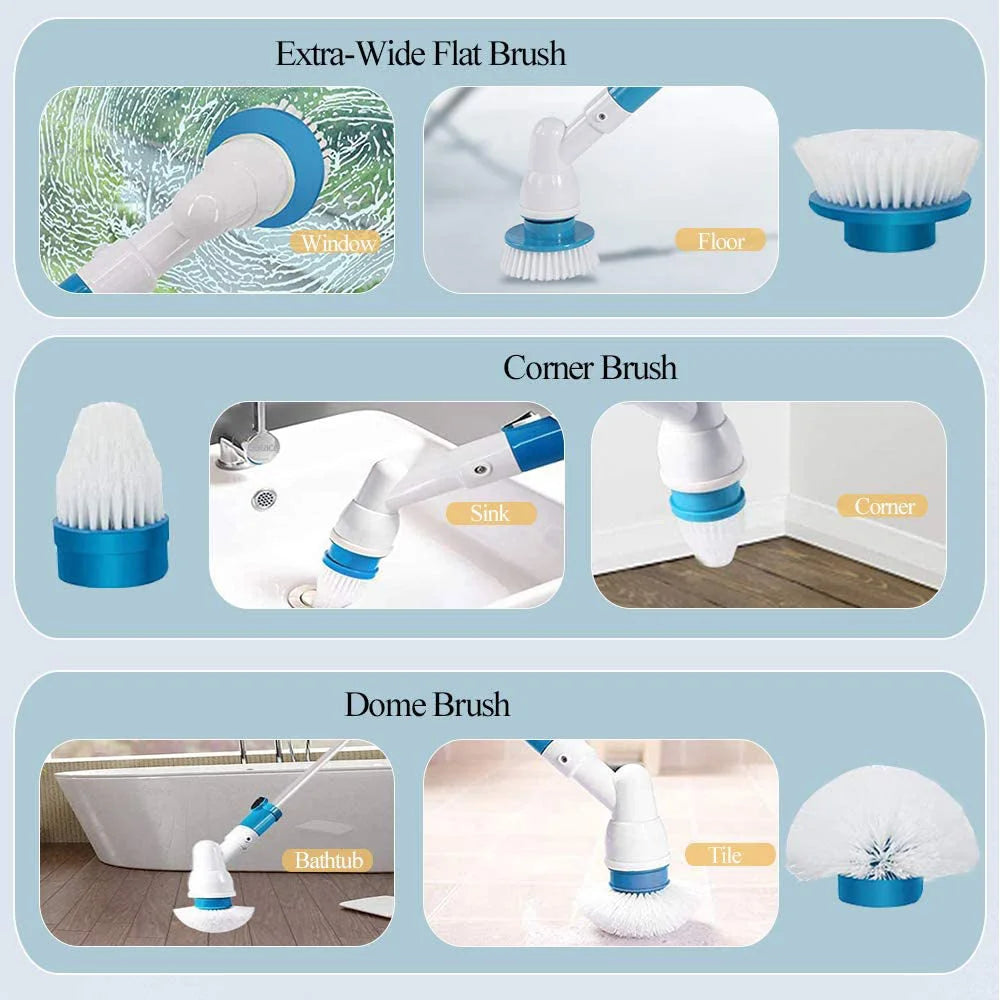 Extra-Wide Flat Brush

Window

Floor

Corner Brush

Sink

Corner

Dome Brush

Bathtub

Tile