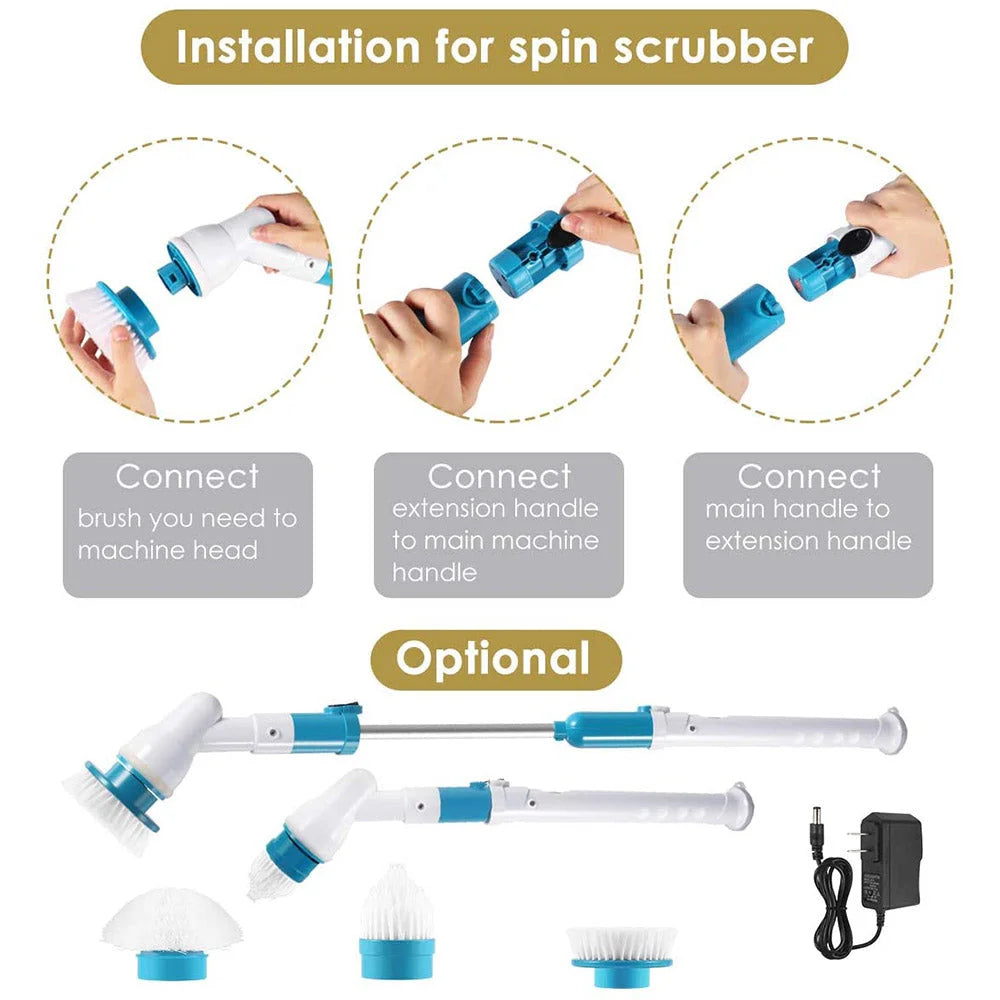 Installation for spin scrubber

Connect
brush you need to machine head

Connect
extension handle to main machine handle

Connect
main handle to extension handle

Optional