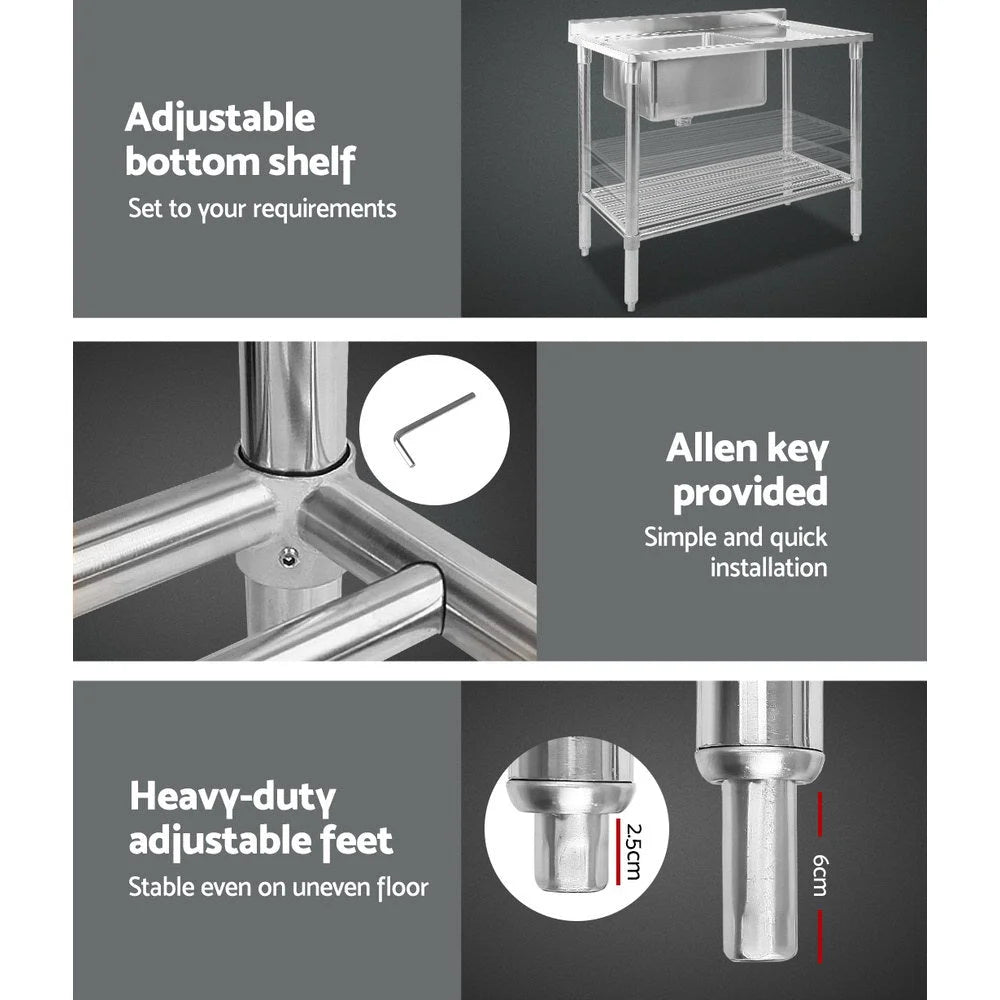 Adjustable bottom shelf

Set to your requirements

Allen key provided

Simple and quick installation

Heavy-duty adjustable feet

Stable even on uneven floor

2.5cm

6cm