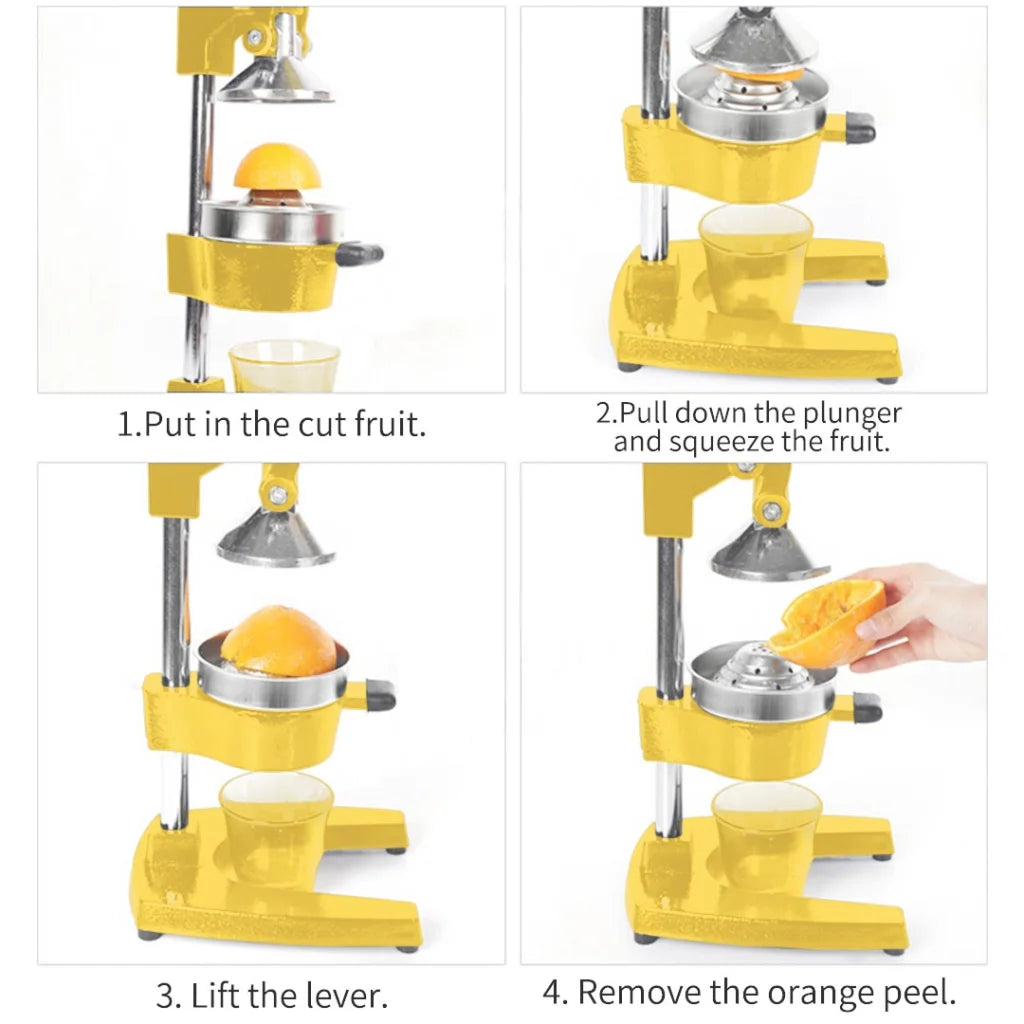 1.Put in the cut fruit.

2.Pull down the plunger and squeeze the fruit.

3. Lift the lever.

4. Remove the orange peel.