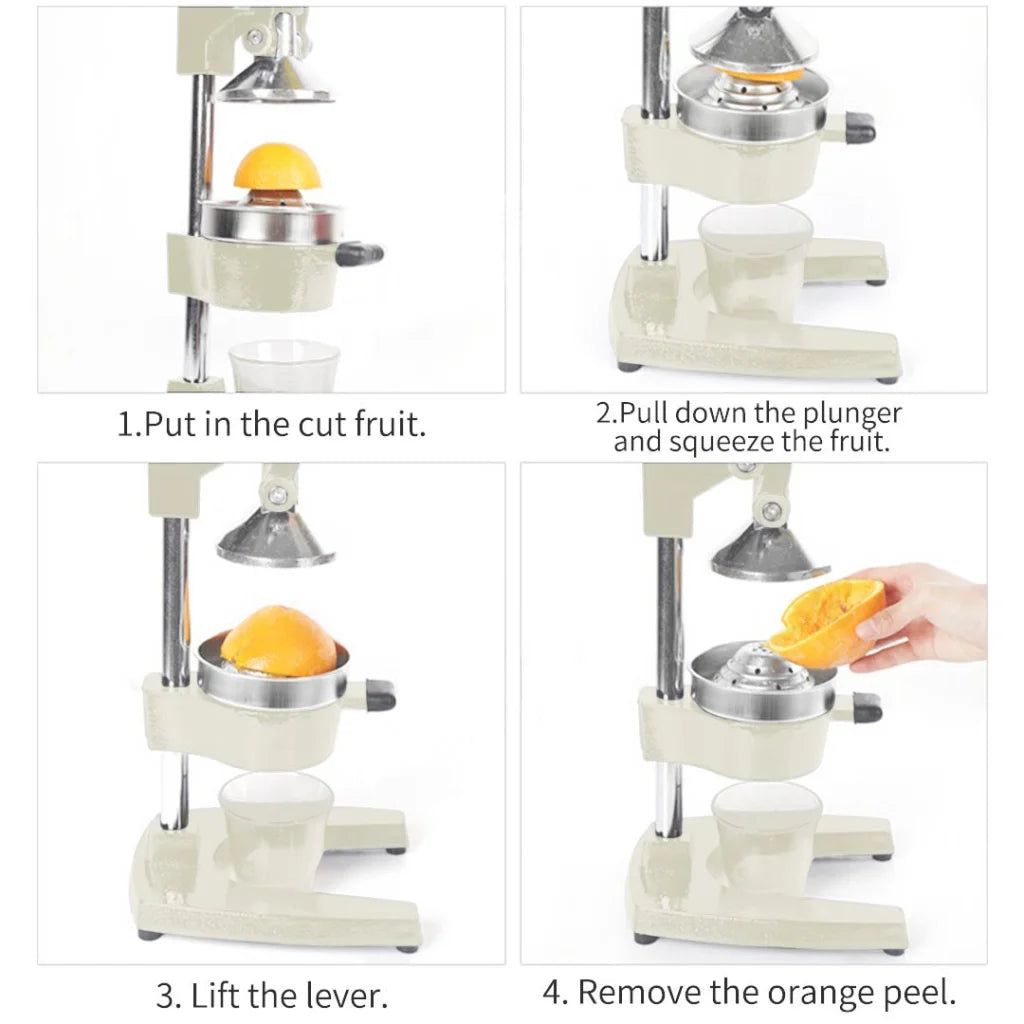 1.Put in the cut fruit.

2.Pull down the plunger and squeeze the fruit.

3. Lift the lever.

4. Remove the orange peel.