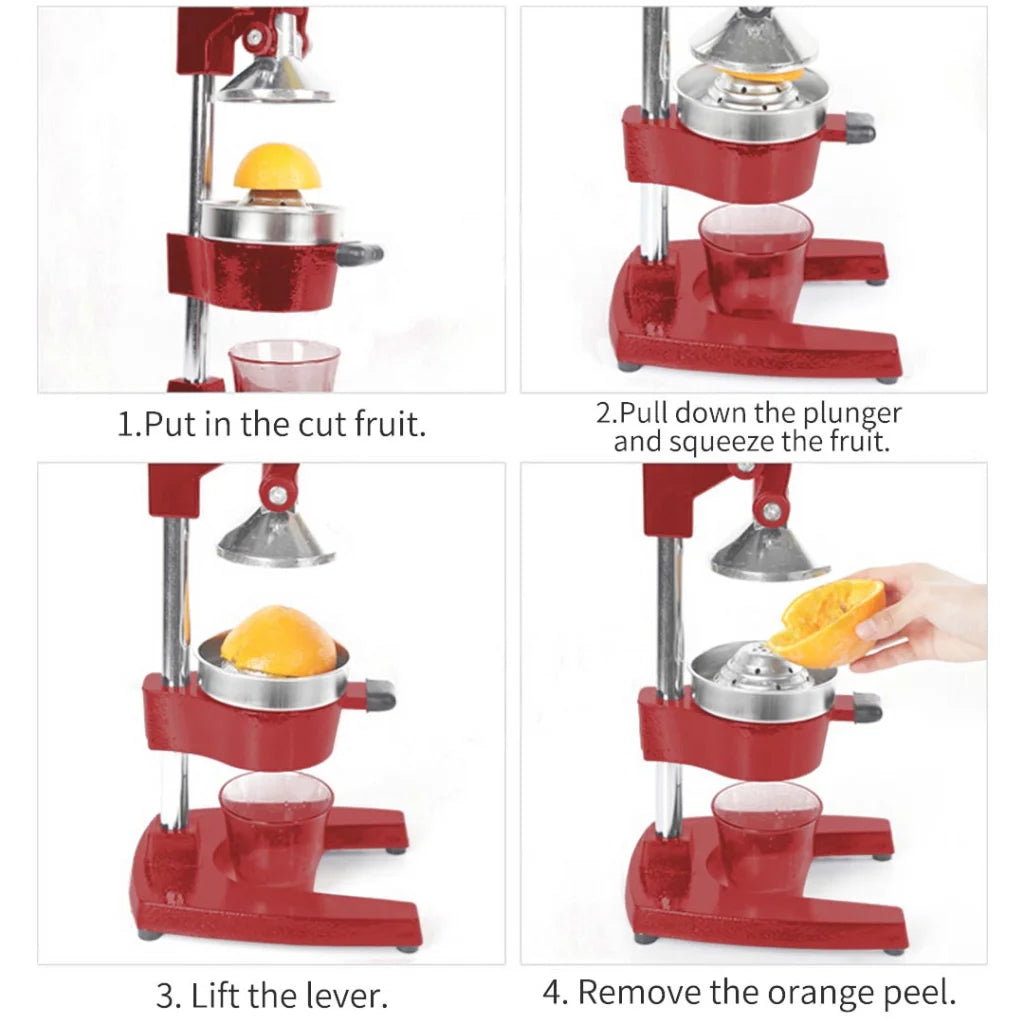 1.Put in the cut fruit.

2.Pull down the plunger and squeeze the fruit.

3. Lift the lever.

4. Remove the orange peel.