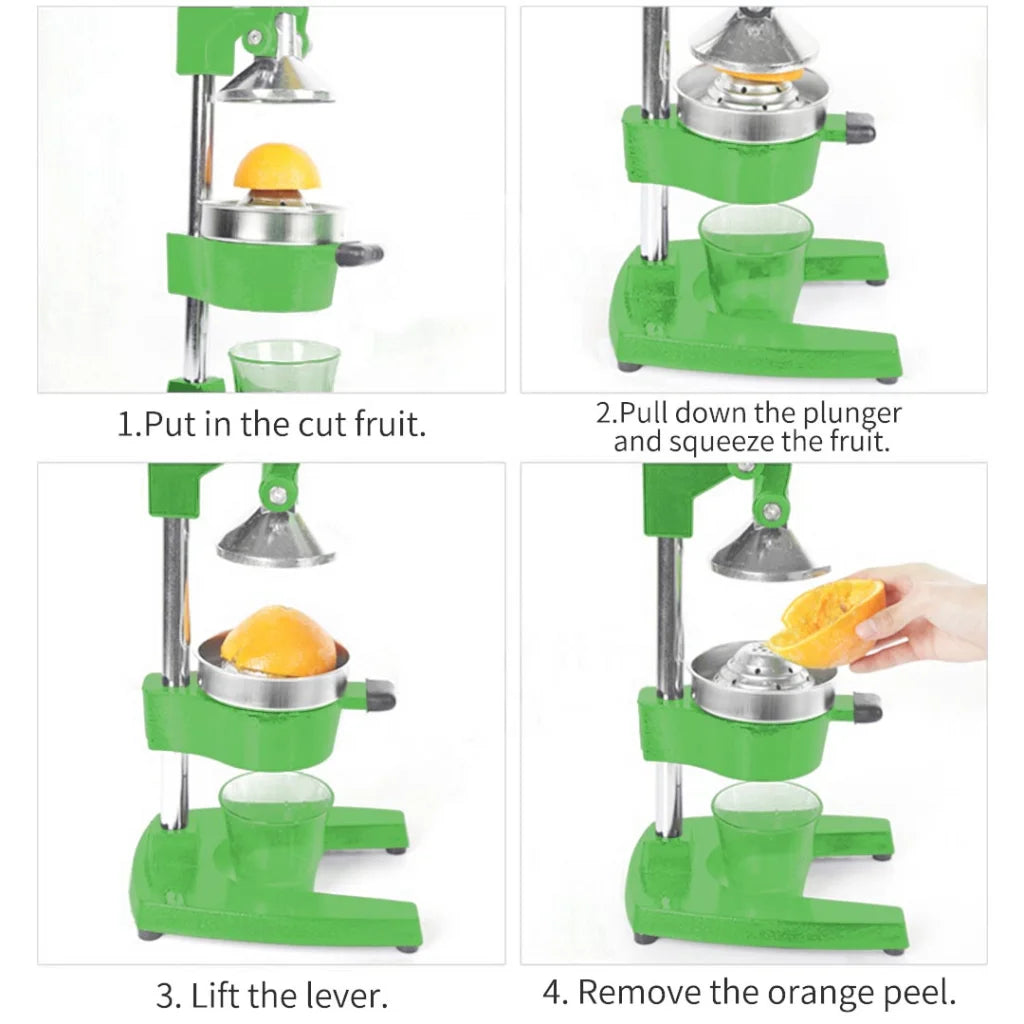 1.Put in the cut fruit.

2.Pull down the plunger and squeeze the fruit.

3. Lift the lever.

4. Remove the orange peel.