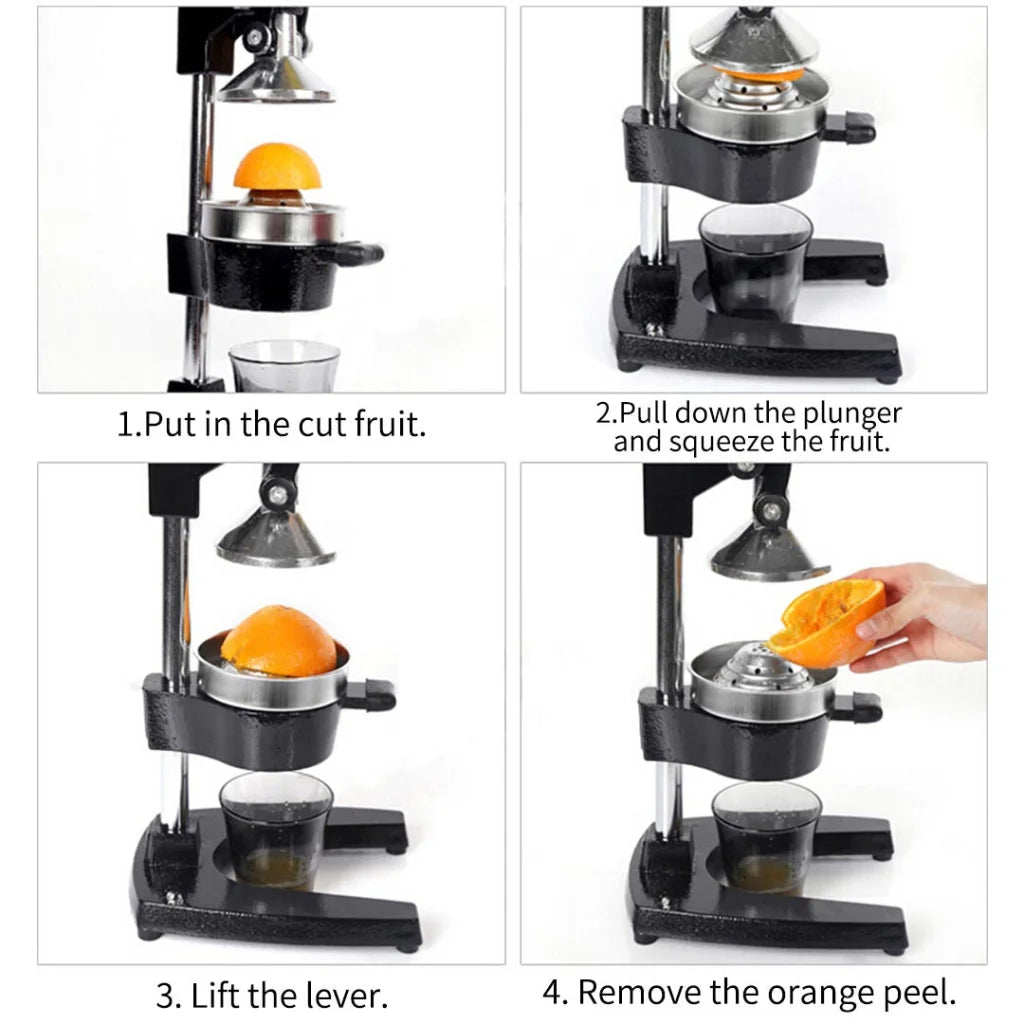 1.Put in the cut fruit.

2.Pull down the plunger and squeeze the fruit.

3. Lift the lever.

4. Remove the orange peel.