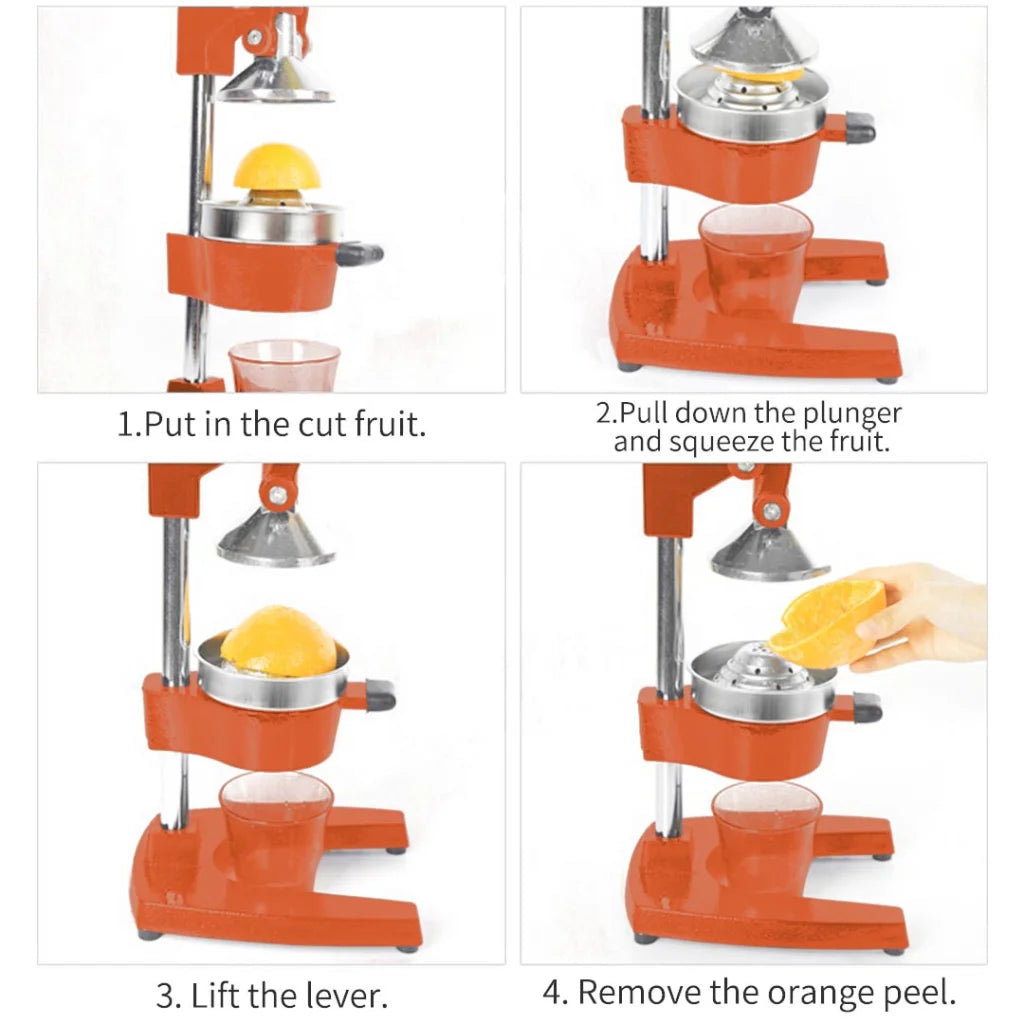 1.Put in the cut fruit.

2.Pull down the plunger and squeeze the fruit.

3. Lift the lever.

4. Remove the orange peel.