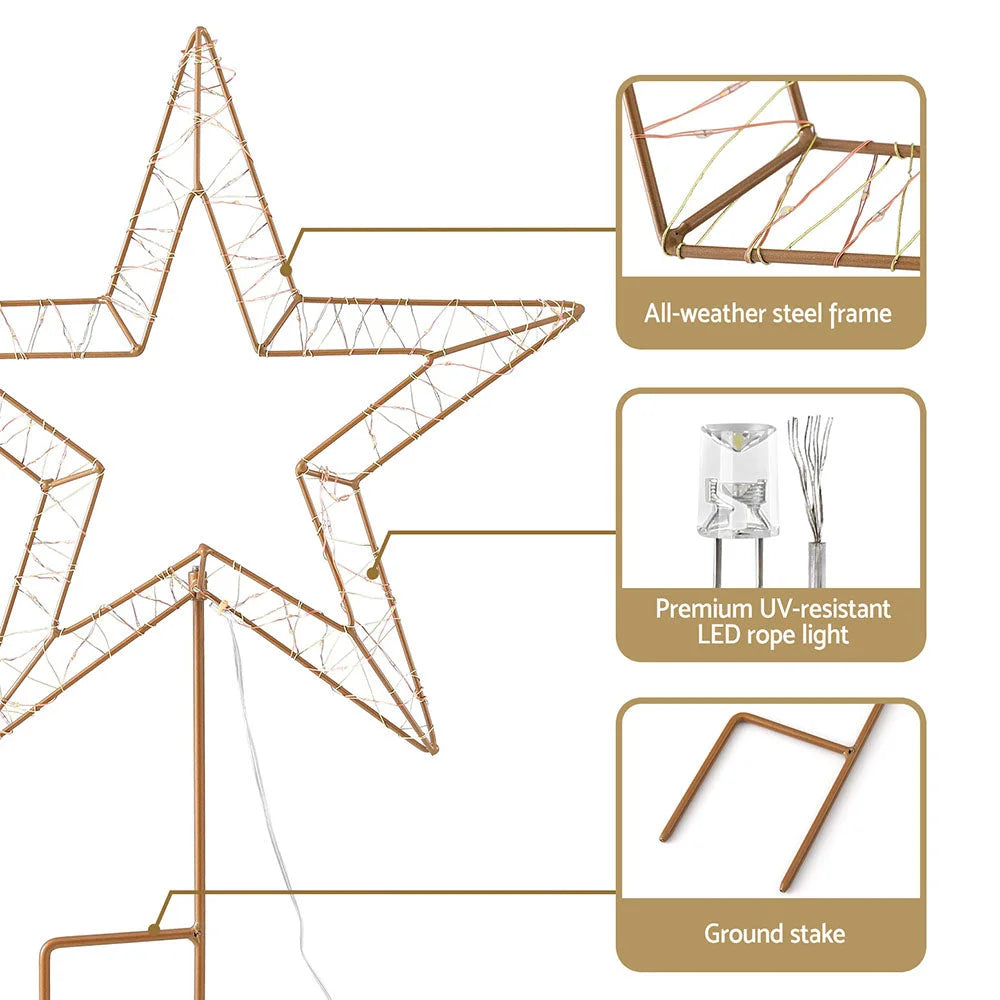 All-weather steel frame

Premium UV-resistant LED rope light

Ground stake