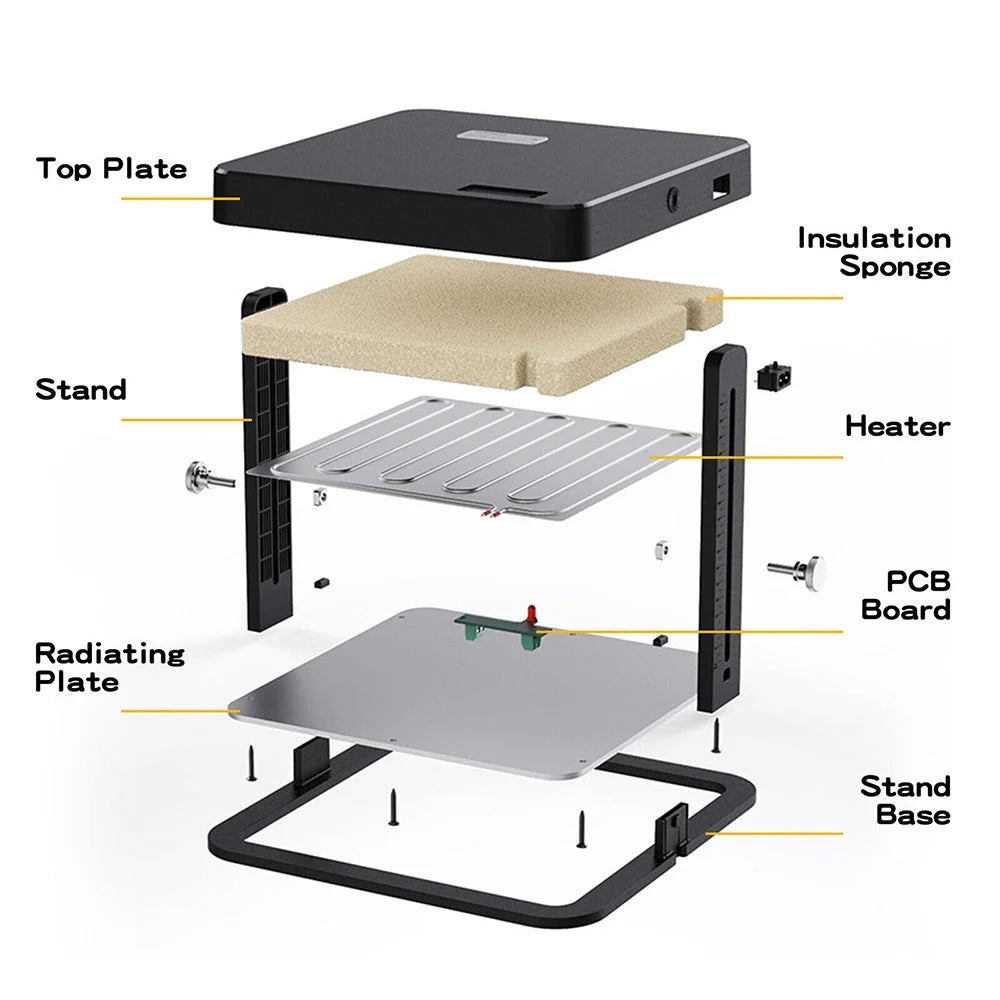 Top Plate

Insulation Sponge

Stand

Heater

PCB Board

Radiating Plate

Stand Base