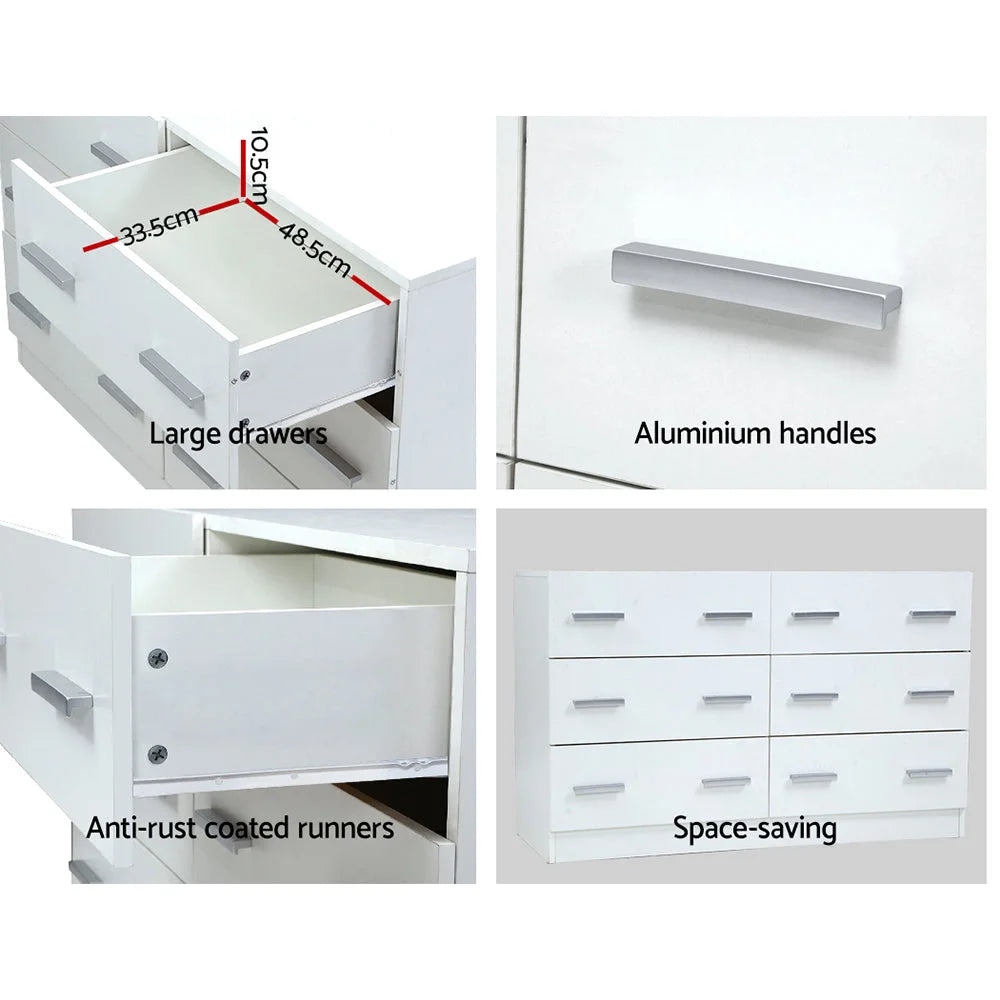 10.5cm
33.5cm
48.5cm
Large drawers

Aluminium handles

Anti-rust coated runners

Space-saving