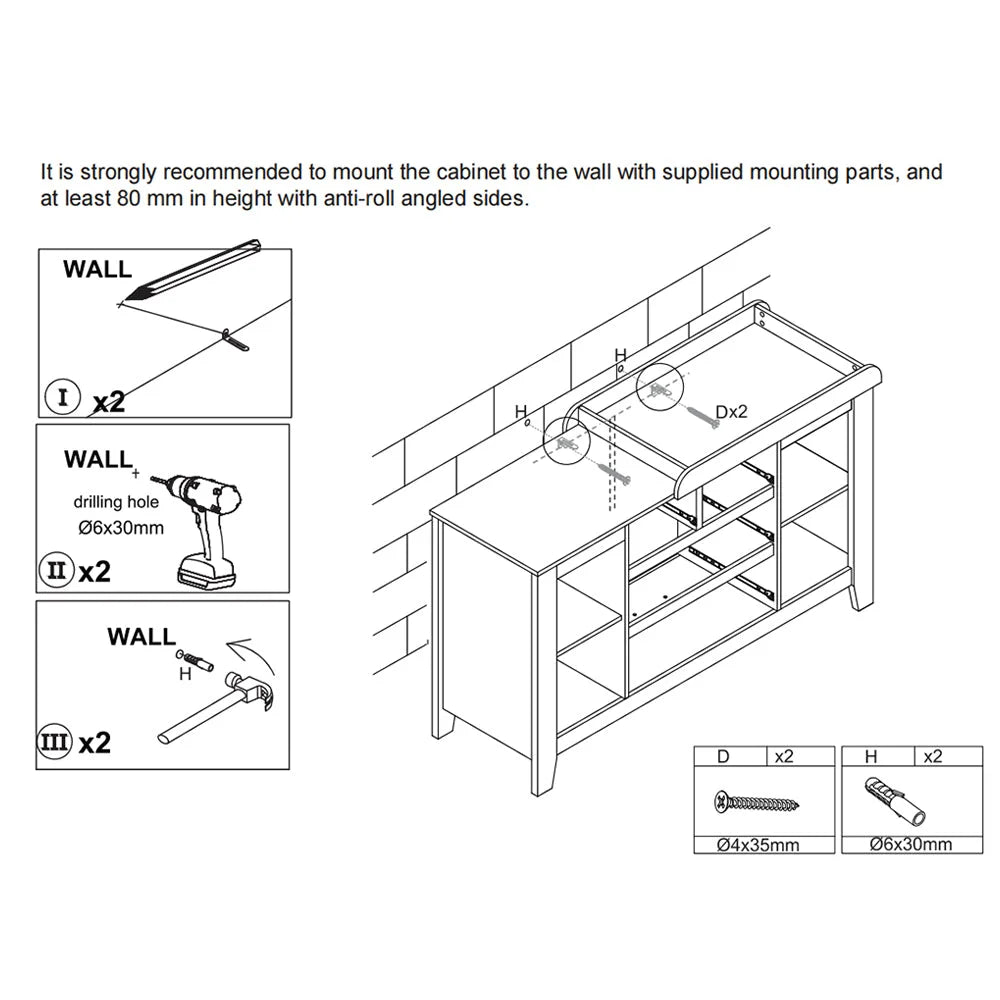 It is strongly recommended to mount the cabinet to the wall with supplied mounting parts, and at least 80 mm in height with anti-roll angled sides.

WALL

I x2

WALL

drilling hole
Ø6x30mm

II x2

WALL

H

III x2

H

H

Dx2

| D | x2 |
|---|---|
| Ø4x35mm | |

| H | x2 |
|---|---|
| Ø6x30mm | |