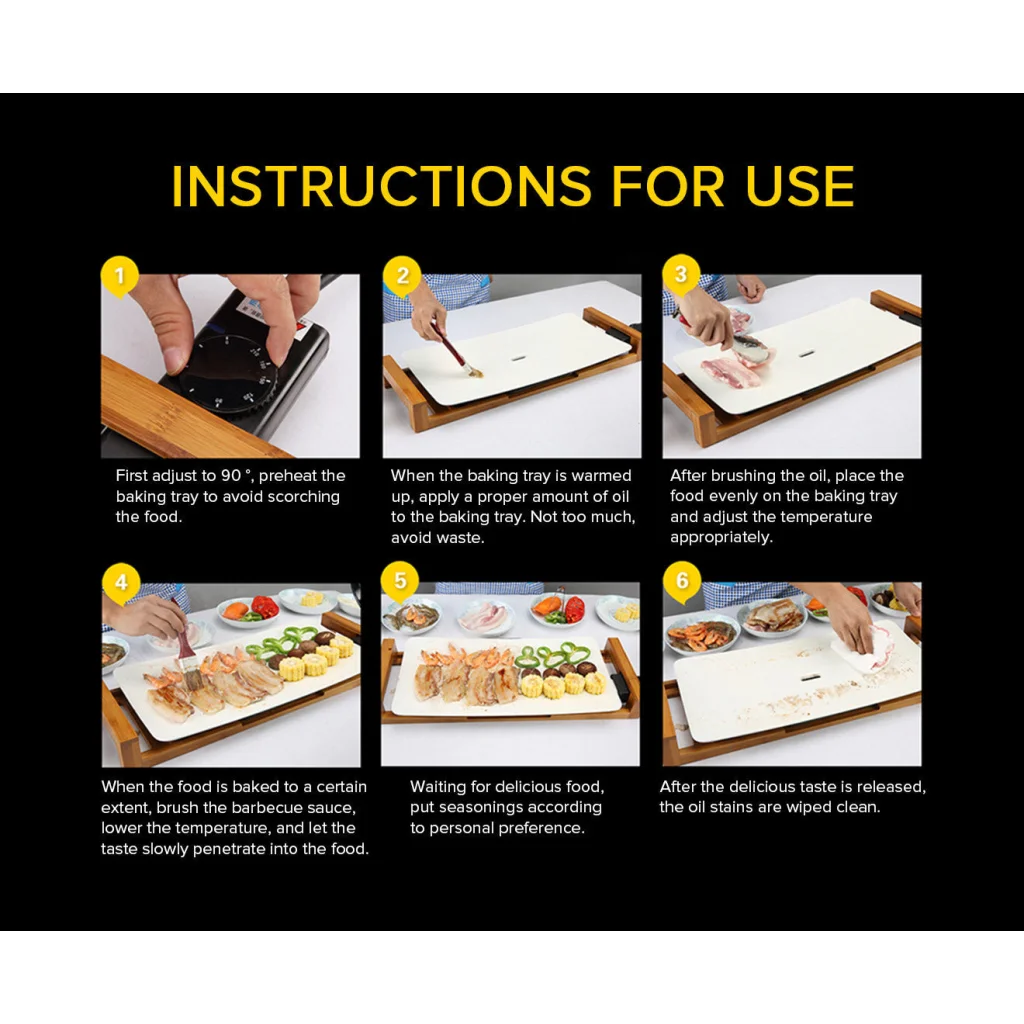 INSTRUCTIONS FOR USE

1

First adjust to 90 °, preheat the baking tray to avoid scorching the food.

2

When the baking tray is warmed up, apply a proper amount of oil to the baking tray. Not too much, avoid waste.

3

After brushing the oil, place the food evenly on the baking tray and adjust the temperature appropriately.

4

When the food is baked to a certain extent, brush the barbecue sauce, lower the temperature, and let the taste slowly penetrate into the food.

5

Waiting for delicious food, put seasonings according to personal preference.

6

After the delicious taste is released, the oil stains are wiped clean.