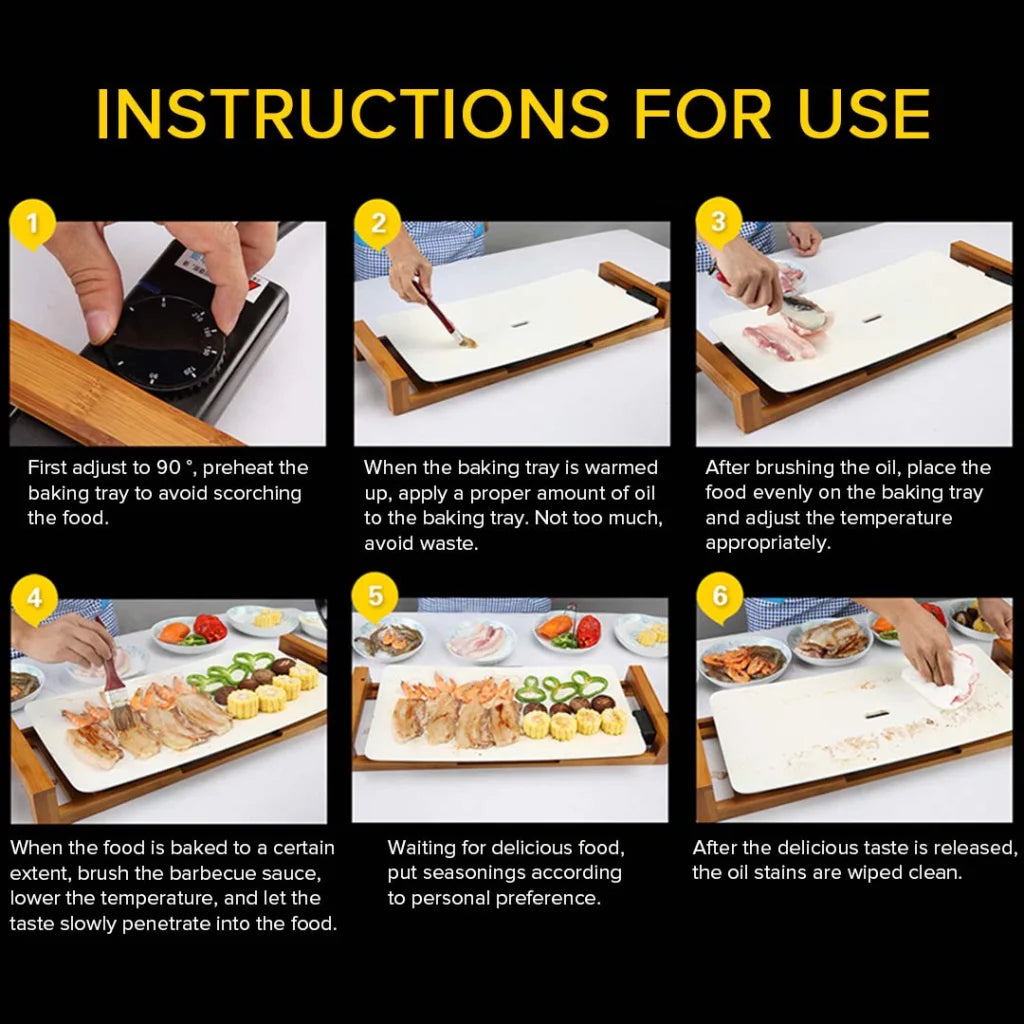 INSTRUCTIONS FOR USE

1

First adjust to 90 °, preheat the baking tray to avoid scorching the food.

2

When the baking tray is warmed up, apply a proper amount of oil to the baking tray. Not too much, avoid waste.

3

After brushing the oil, place the food evenly on the baking tray and adjust the temperature appropriately.

4

When the food is baked to a certain extent, brush the barbecue sauce, lower the temperature, and let the taste slowly penetrate into the food.

5

Waiting for delicious food, put seasonings according to personal preference.

6

After the delicious taste is released, the oil stains are wiped clean.