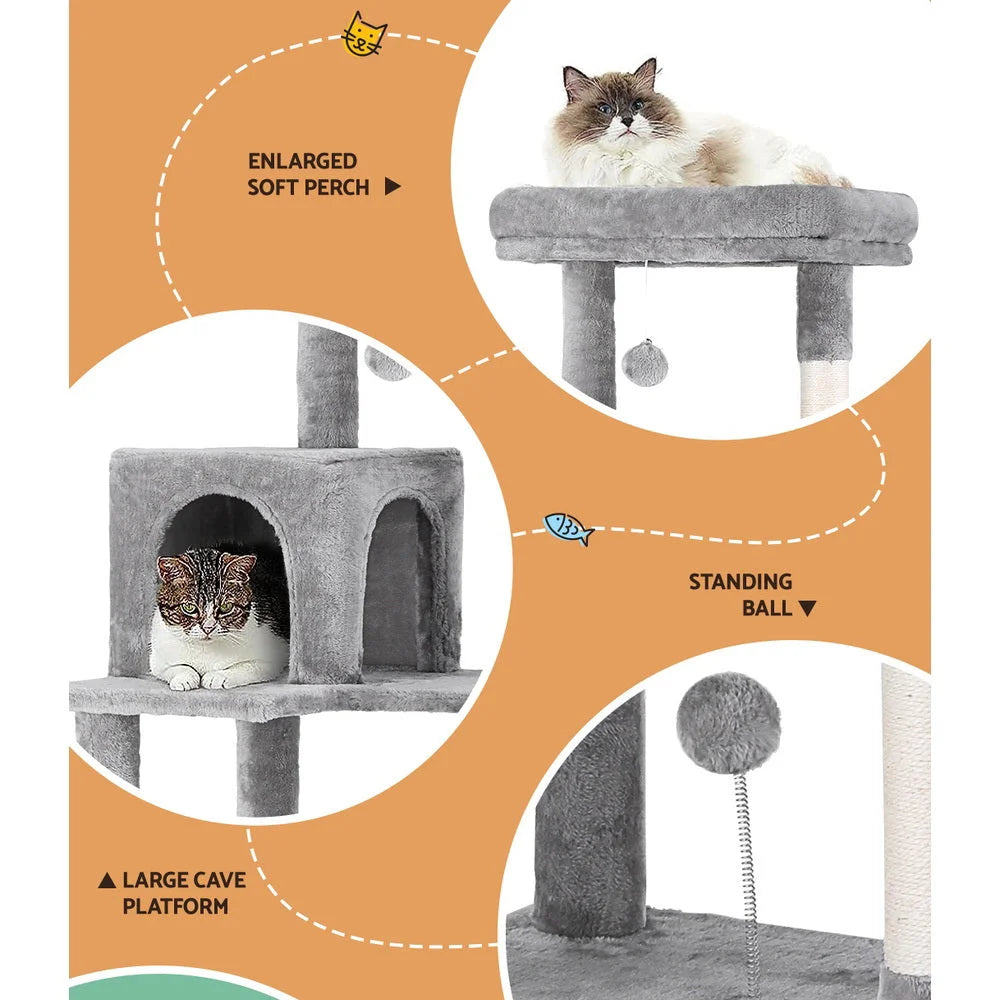 ENLARGED SOFT PERCH ▶

STANDING BALL ▼

▲ LARGE CAVE PLATFORM