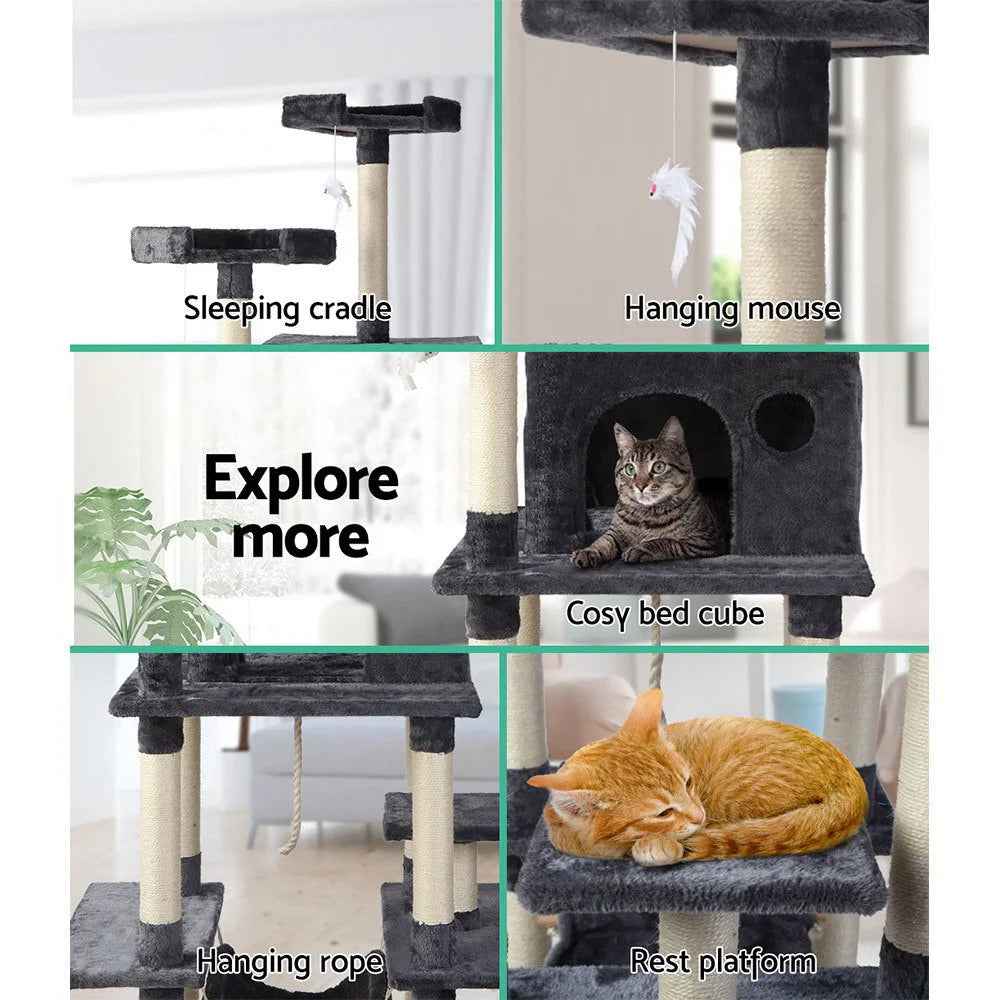 Sleeping cradle

Hanging mouse

Explore more

Cosy bed cube

Hanging rope

Rest platform