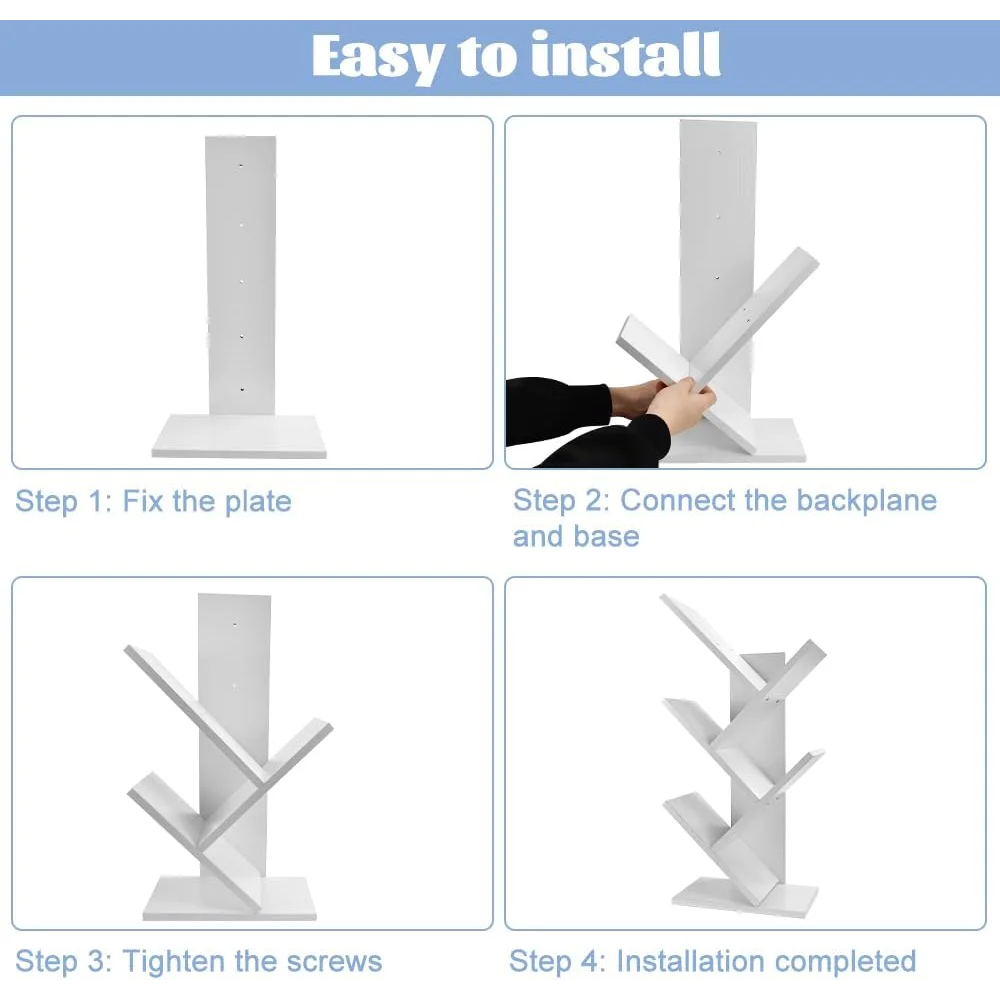 Easy to install

Step 1: Fix the plate

Step 2: Connect the backplane and base

Step 3: Tighten the screws

Step 4: Installation completed