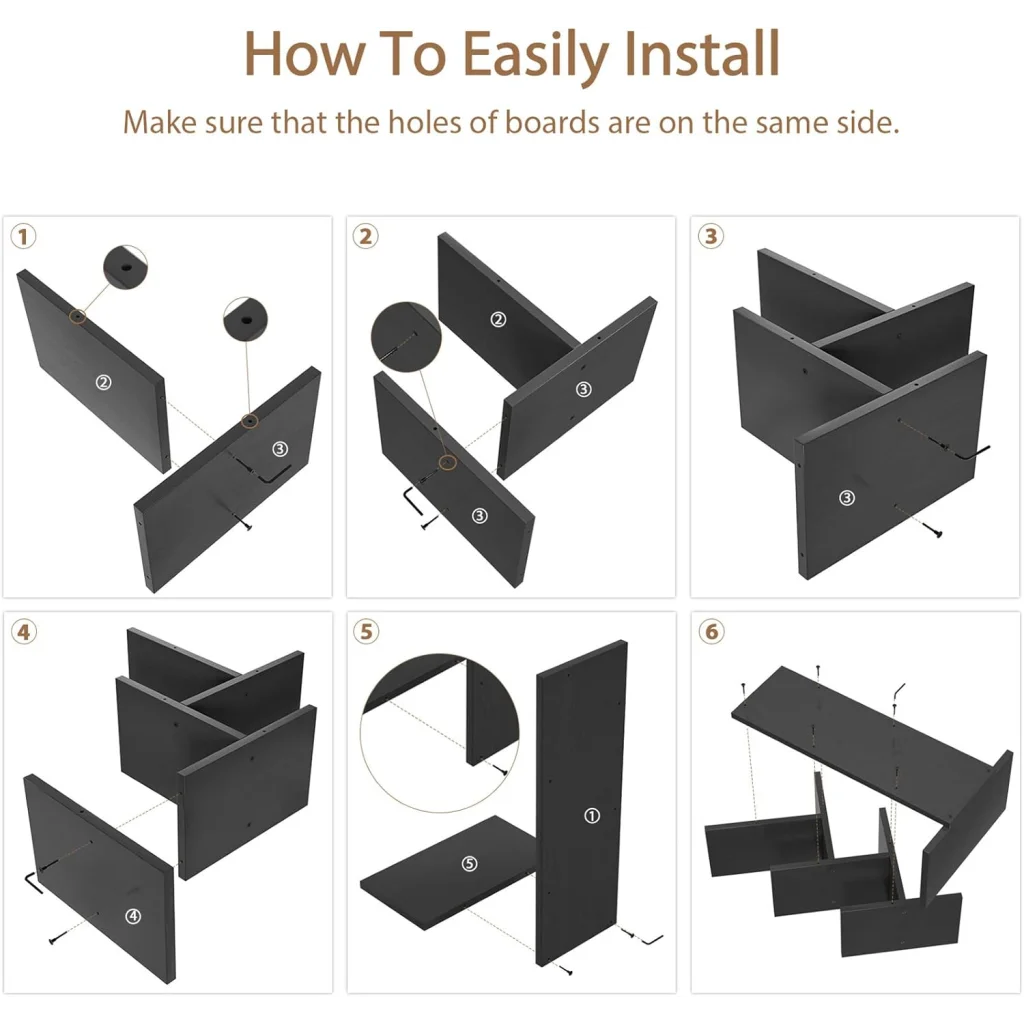 How To Easily Install

Make sure that the holes of boards are on the same side.

1

②

③

2

②

③

③

3

③

4

④

5

①

⑤

6