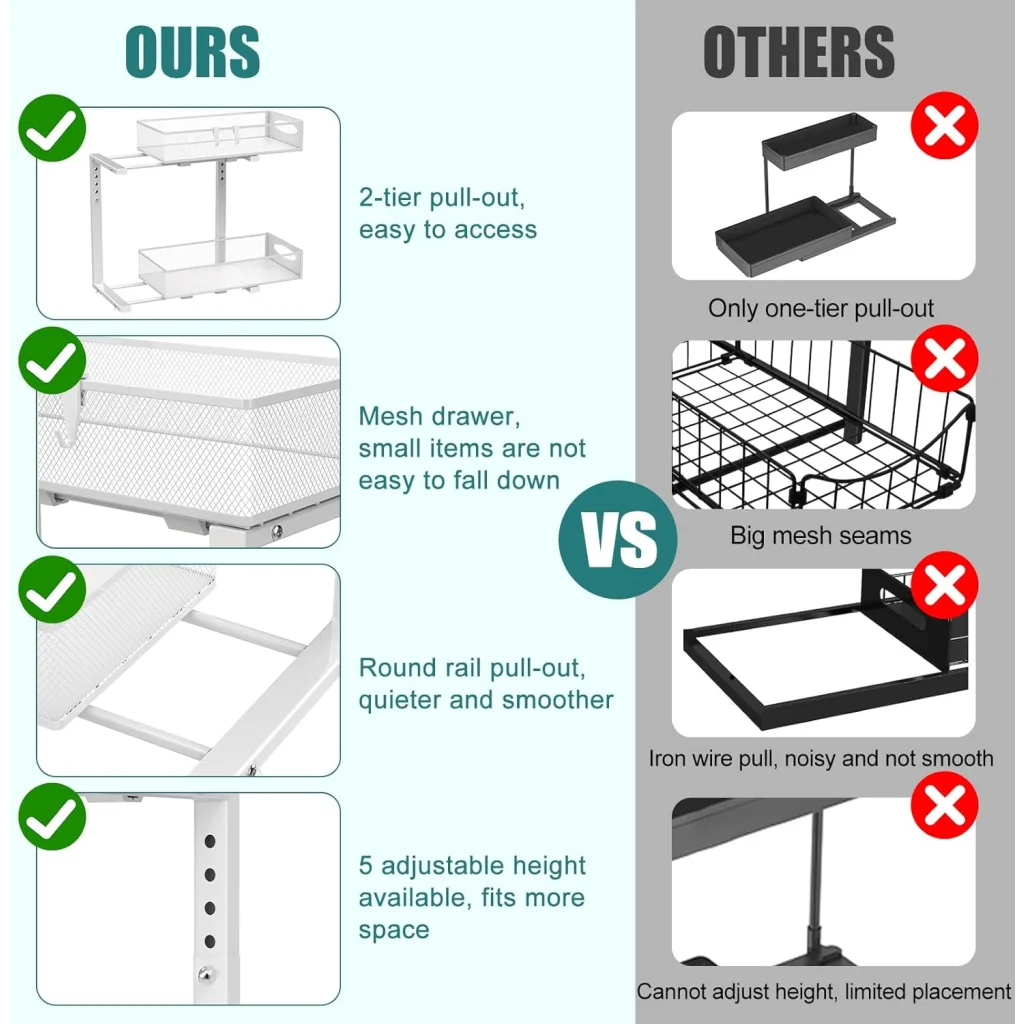 OURS

2-tier pull-out, easy to access

Mesh drawer, small items are not easy to fall down

Round rail pull-out, quieter and smoother

5 adjustable height available, fits more space

VS

OTHERS

Only one-tier pull-out

Big mesh seams

Iron wire pull, noisy and not smooth

Cannot adjust height, limited placement