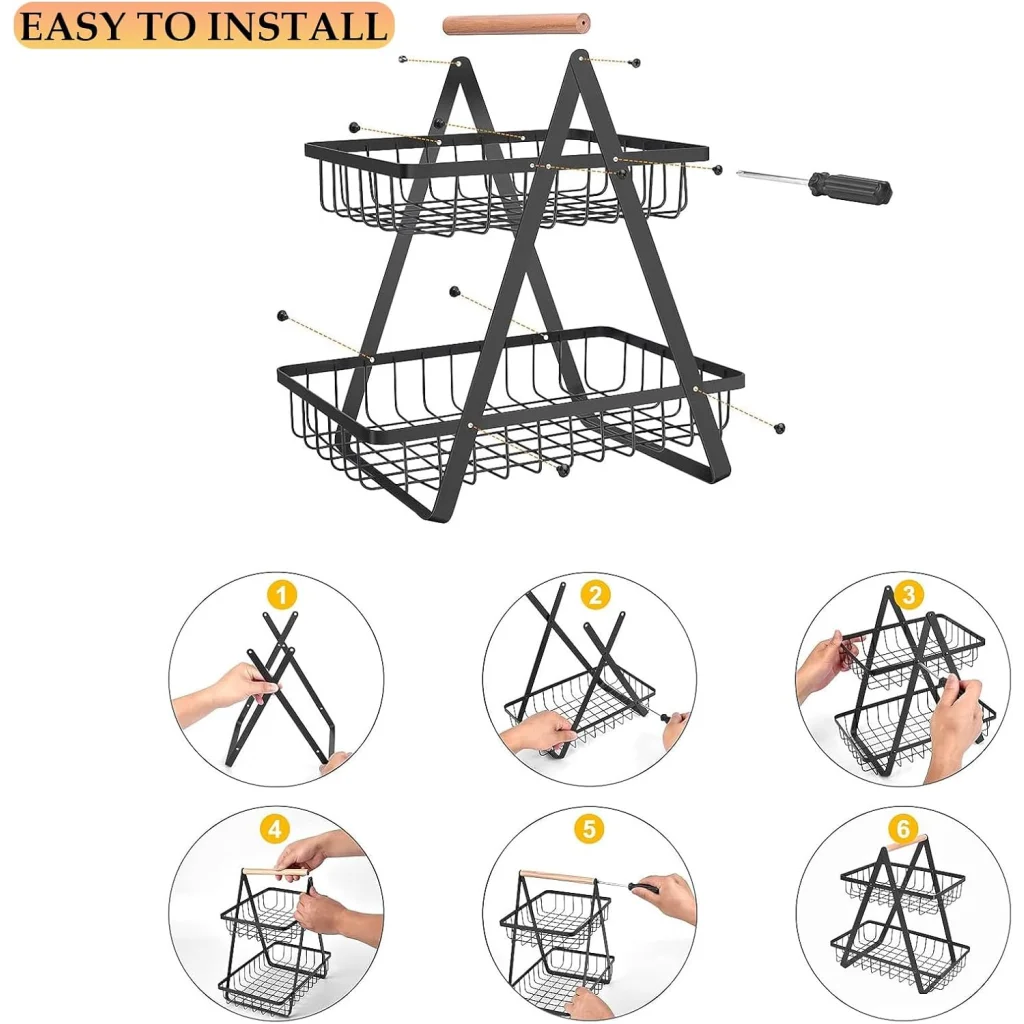 EASY TO INSTALL

1

2

3

4

5

6