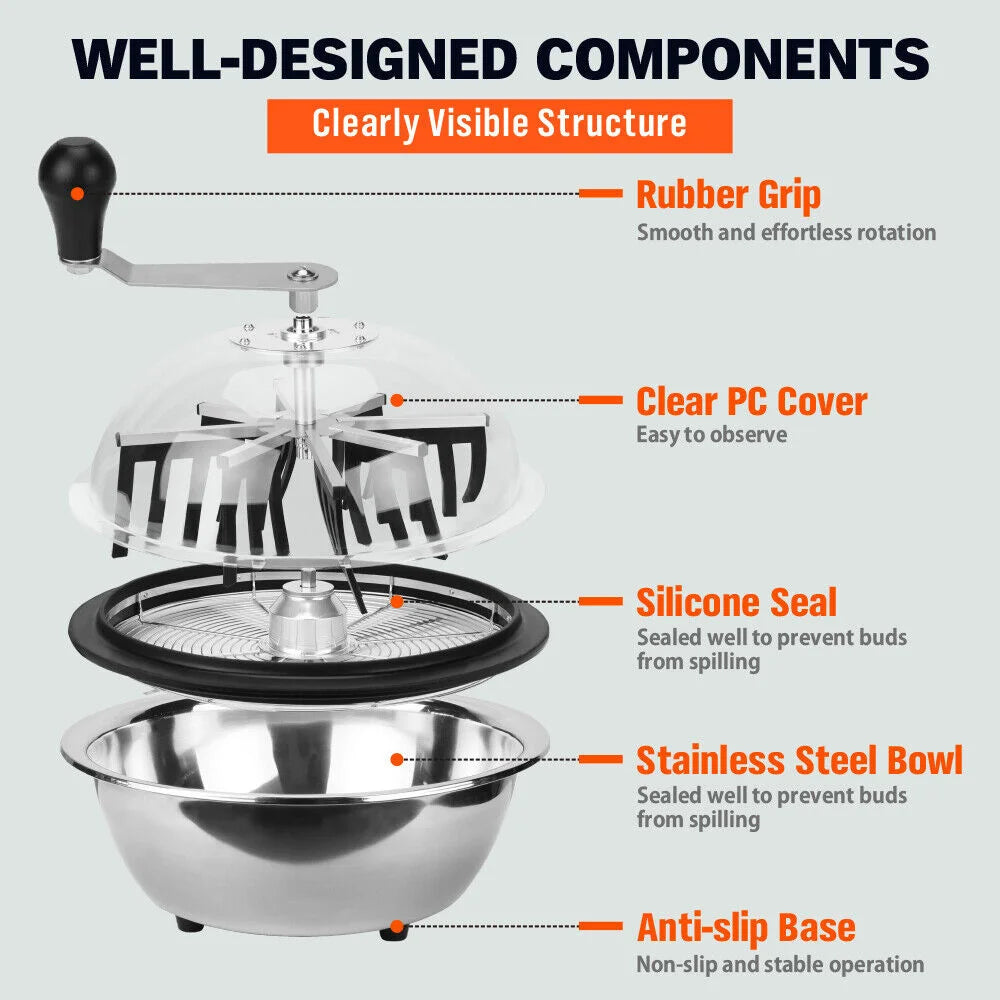 WELL-DESIGNED COMPONENTS

Clearly Visible Structure

Rubber Grip
Smooth and effortless rotation

Clear PC Cover
Easy to observe

Silicone Seal
Sealed well to prevent buds from spilling

Stainless Steel Bowl
Sealed well to prevent buds from spilling

Anti-slip Base
Non-slip and stable operation