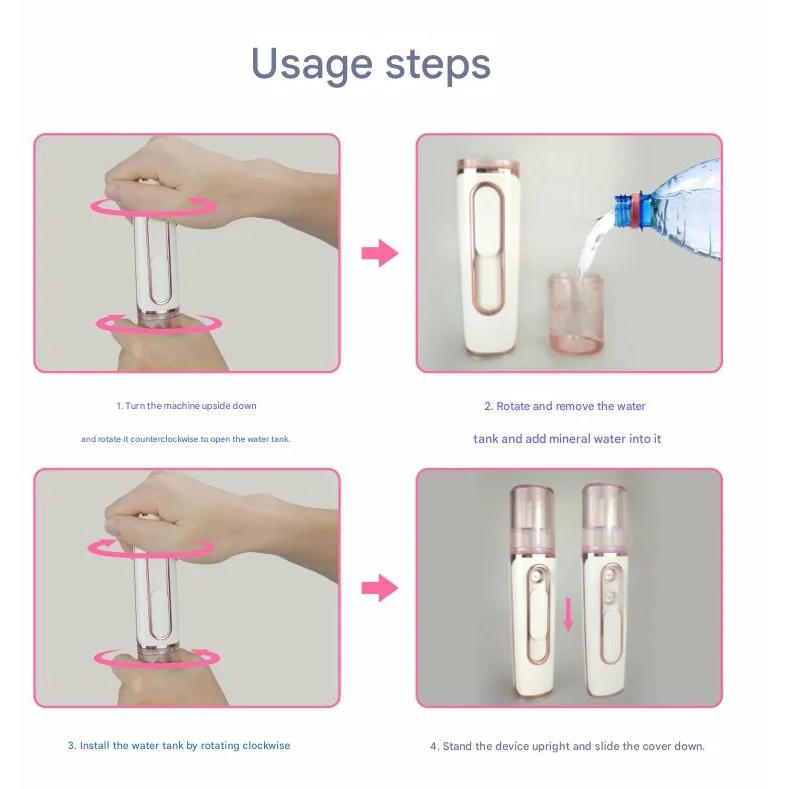 Usage steps

1. Turn the machine upside down

and rotate it counterclockwise to open the water tank.

2. Rotate and remove the water

tank and add mineral water into it

3. Install the water tank by rotating clockwise

4. Stand the device upright and slide the cover down.