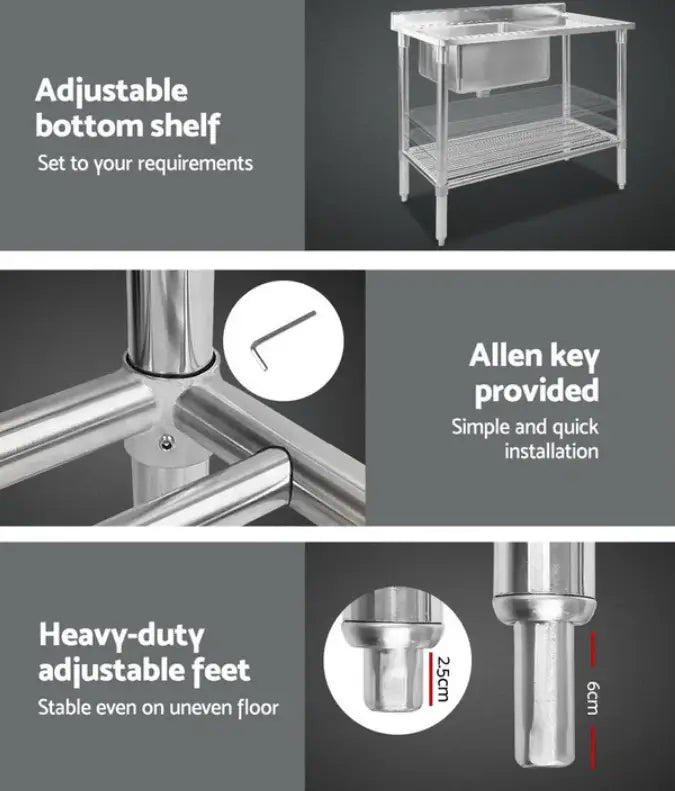 Adjustable bottom shelf
Set to your requirements

Allen key provided
Simple and quick installation

Heavy-duty adjustable feet
Stable even on uneven floor

2.5cm

6cm