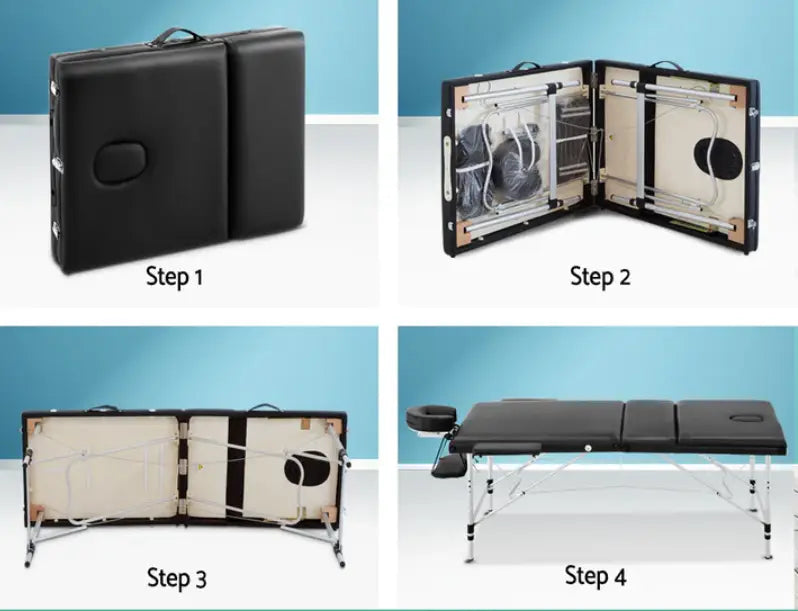 Step 1

Step 2

Step 3

Step 4