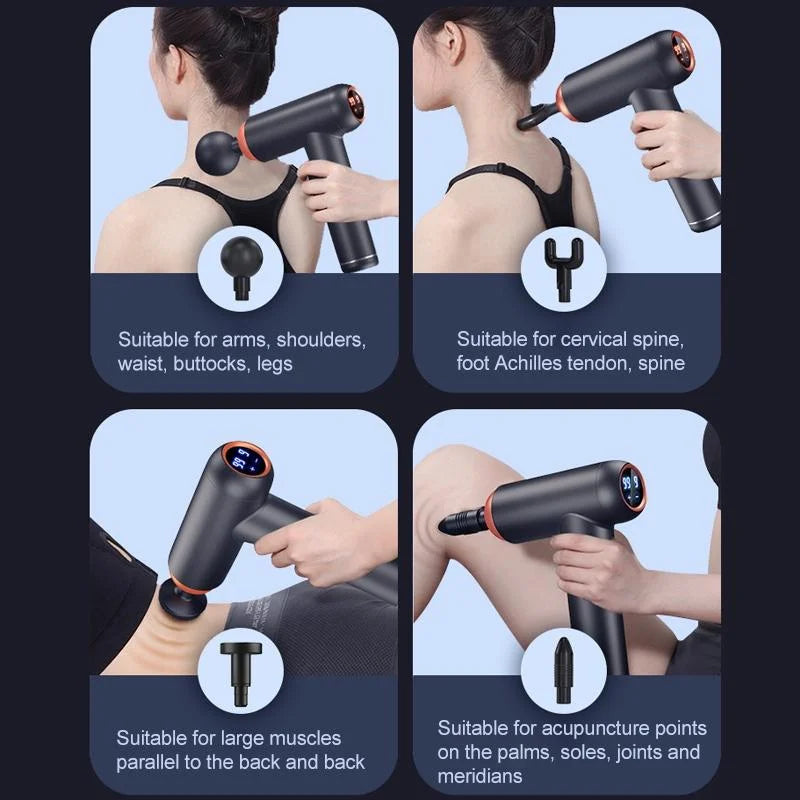 Suitable for arms, shoulders, waist, buttocks, legs

Suitable for cervical spine, foot Achilles tendon, spine

Suitable for large muscles parallel to the back and back

Suitable for acupuncture points on the palms, soles, joints and meridians