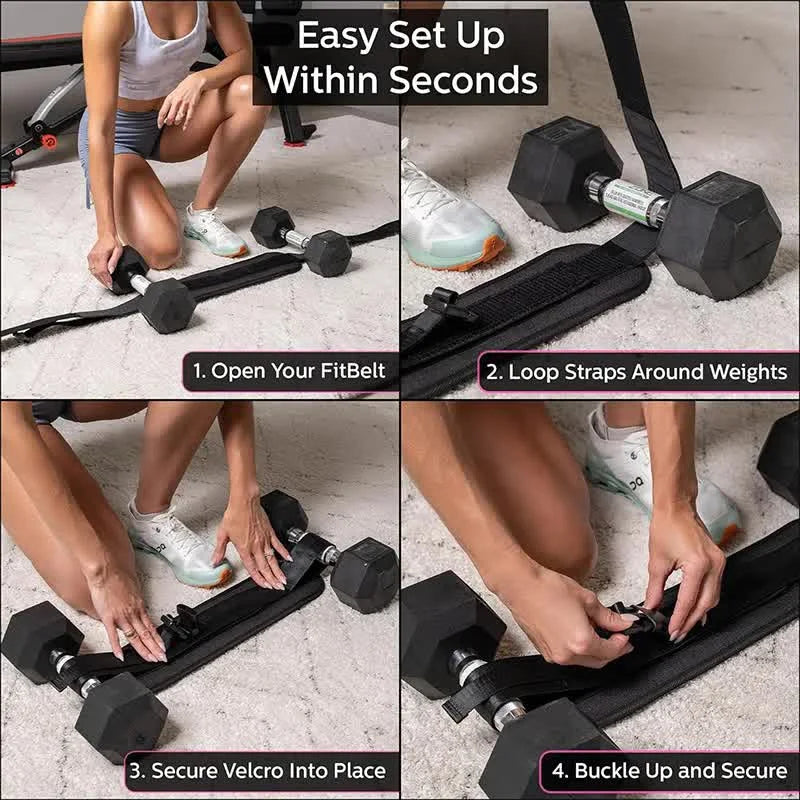 Easy Set Up
Within Seconds

1. Open Your FitBelt

2. Loop Straps Around Weights

3. Secure Velcro Into Place

4. Buckle Up and Secure