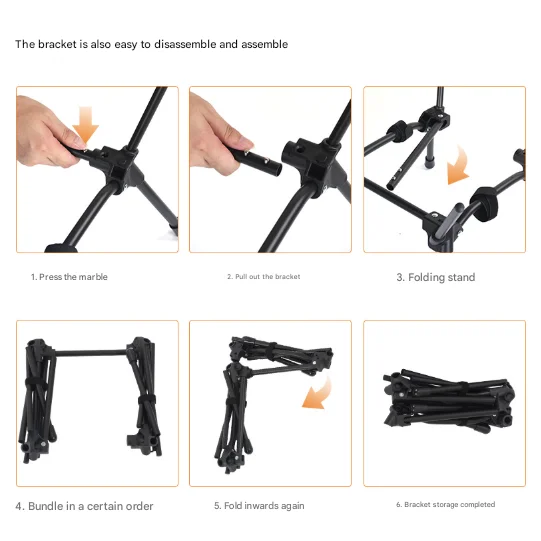 The bracket is also easy to disassemble and assemble

1. Press the marble

2. Pull out the bracket

3. Folding stand

4. Bundle in a certain order

5. Fold inwards again

6. Bracket storage completed