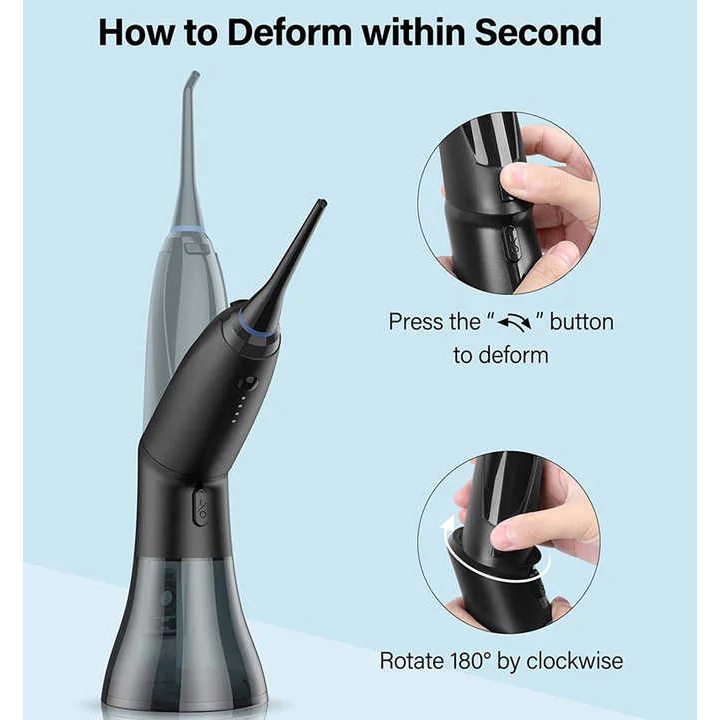 How to Deform within Second

Press the " " button to deform

Rotate 180° by clockwise