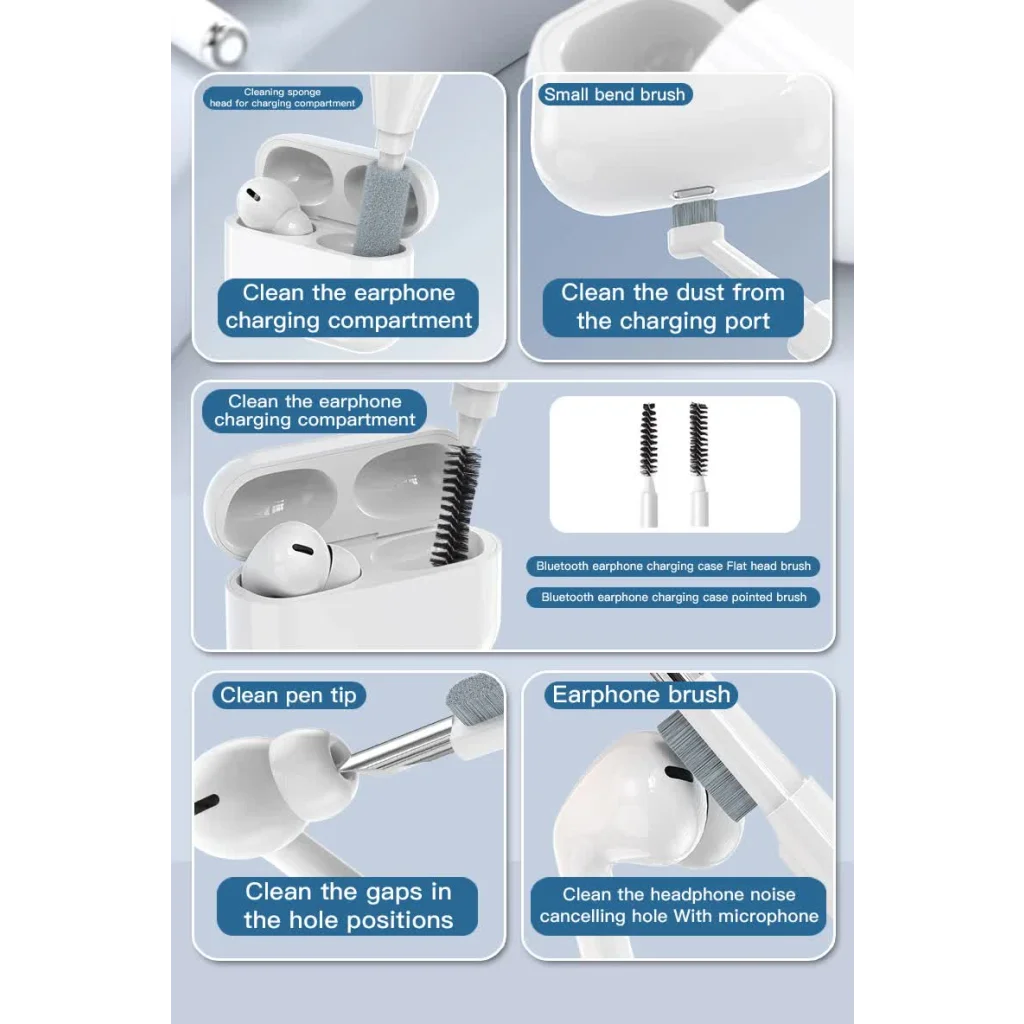 Cleaning sponge head for charging compartment

Clean the earphone charging compartment

Small bend brush

Clean the dust from the charging port

Clean the earphone charging compartment

Bluetooth earphone charging case Flat head brush

Bluetooth earphone charging case pointed brush

Clean pen tip

Clean the gaps in the hole positions

Earphone brush

Clean the headphone noise cancelling hole With microphone