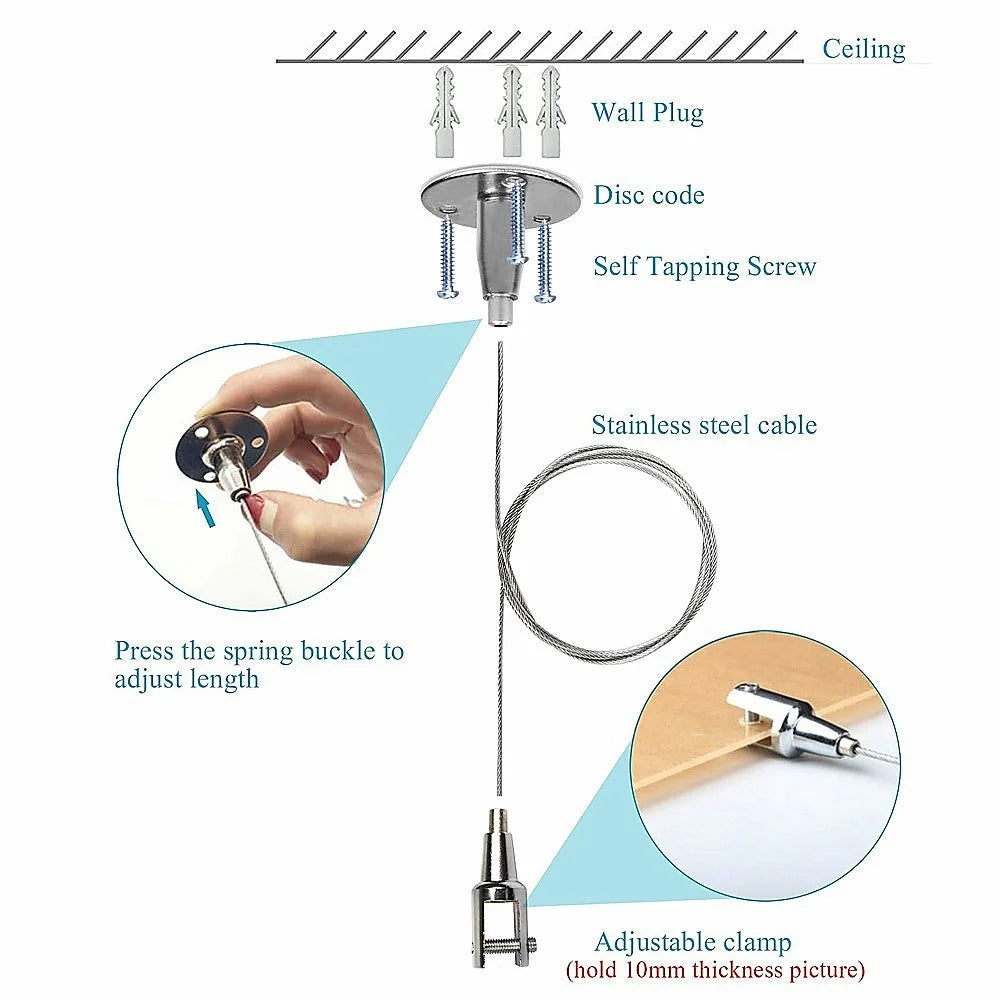 Ceiling

Wall Plug

Disc code

Self Tapping Screw

Stainless steel cable

Press the spring buckle to adjust length

Adjustable clamp
(hold 10mm thickness picture)