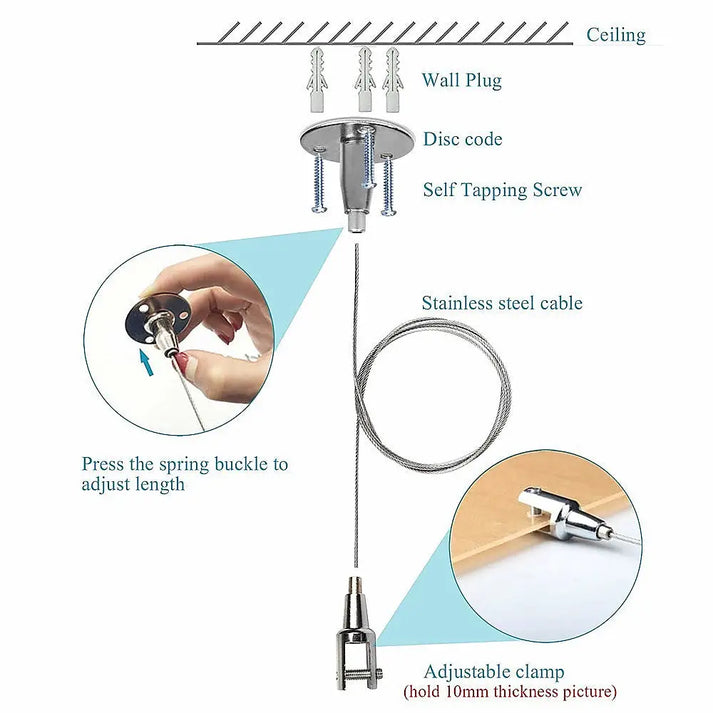 Ceiling

Wall Plug

Disc code

Self Tapping Screw

Stainless steel cable

Press the spring buckle to adjust length

Adjustable clamp
(hold 10mm thickness picture)