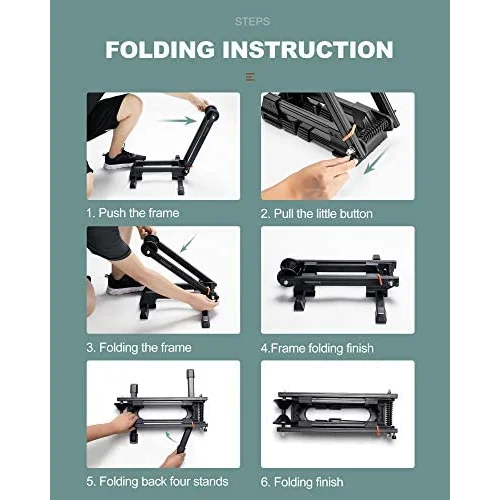 STEPS

FOLDING INSTRUCTION

1. Push the frame

2. Pull the little button

3. Folding the frame

4.Frame folding finish

5. Folding back four stands

6. Folding finish