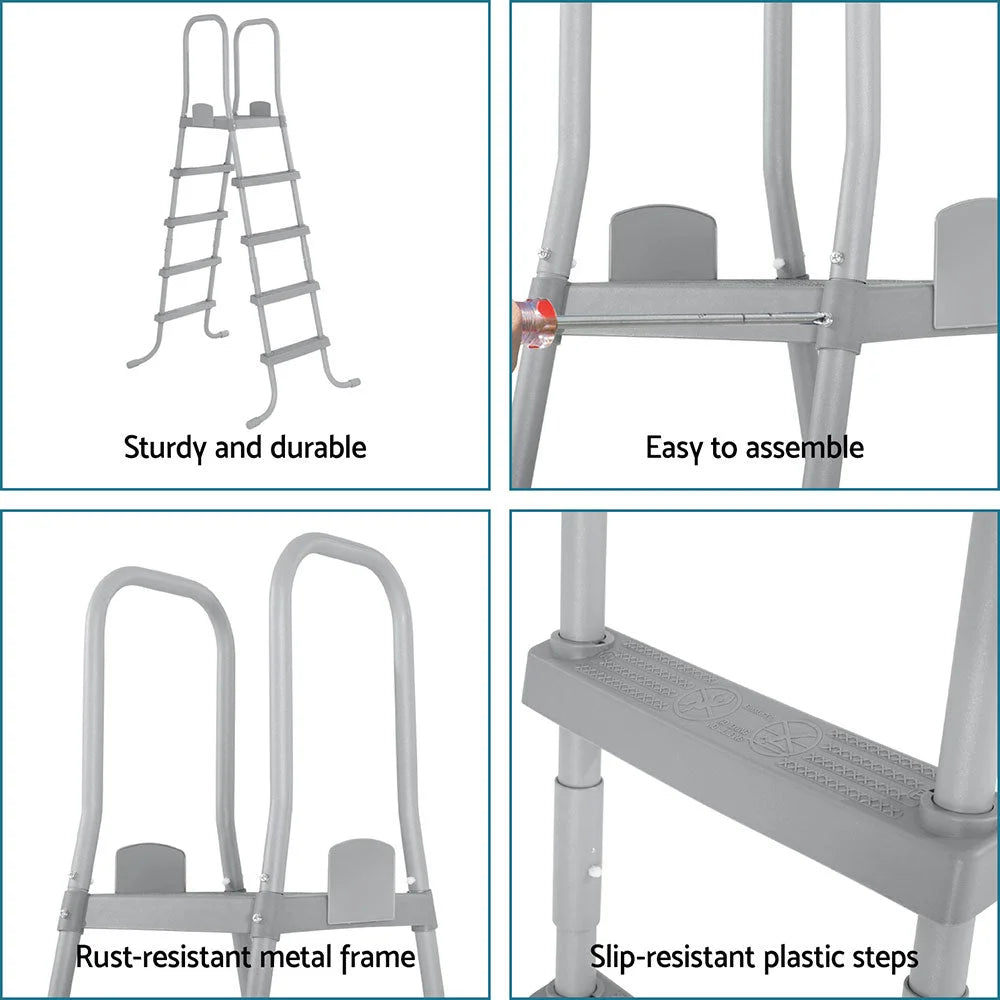 Sturdy and durable

Easy to assemble

Rust-resistant metal frame

Slip-resistant plastic steps