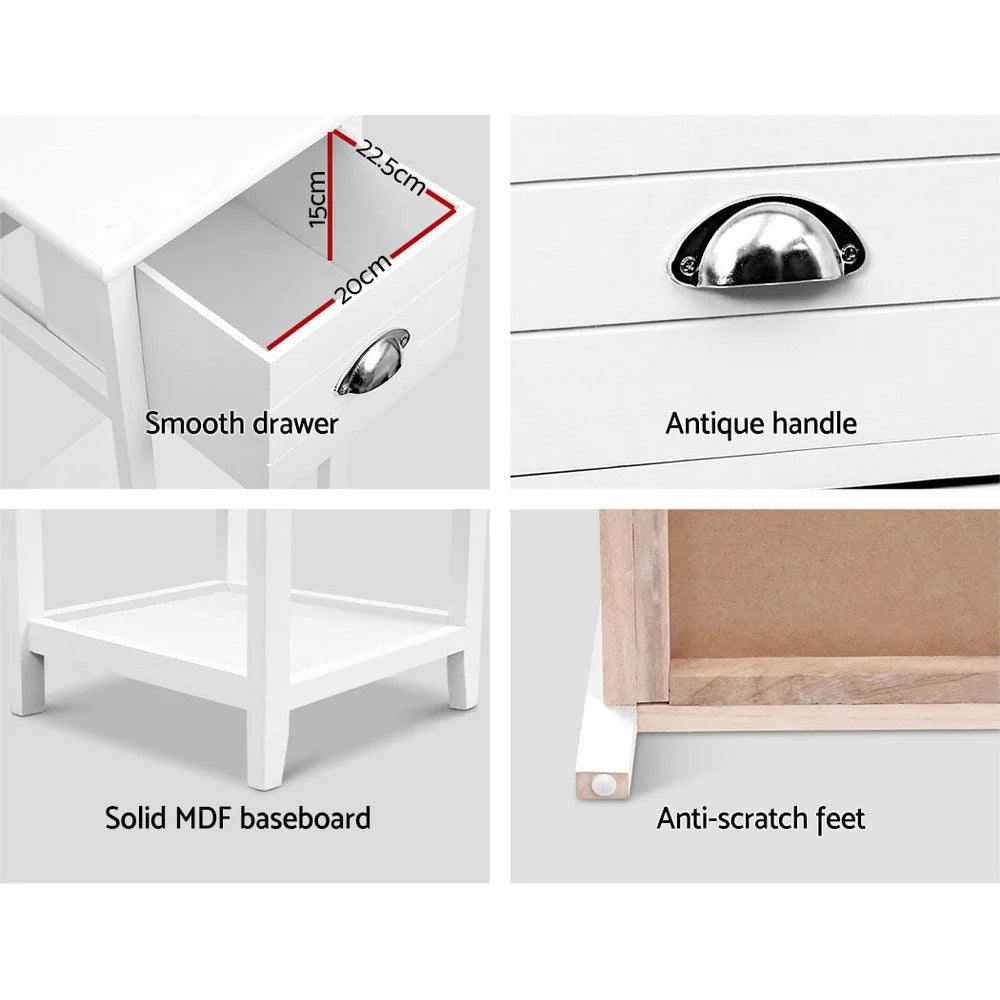 22.5cm
15cm
20cm
Smooth drawer

Antique handle

Solid MDF baseboard

Anti-scratch feet