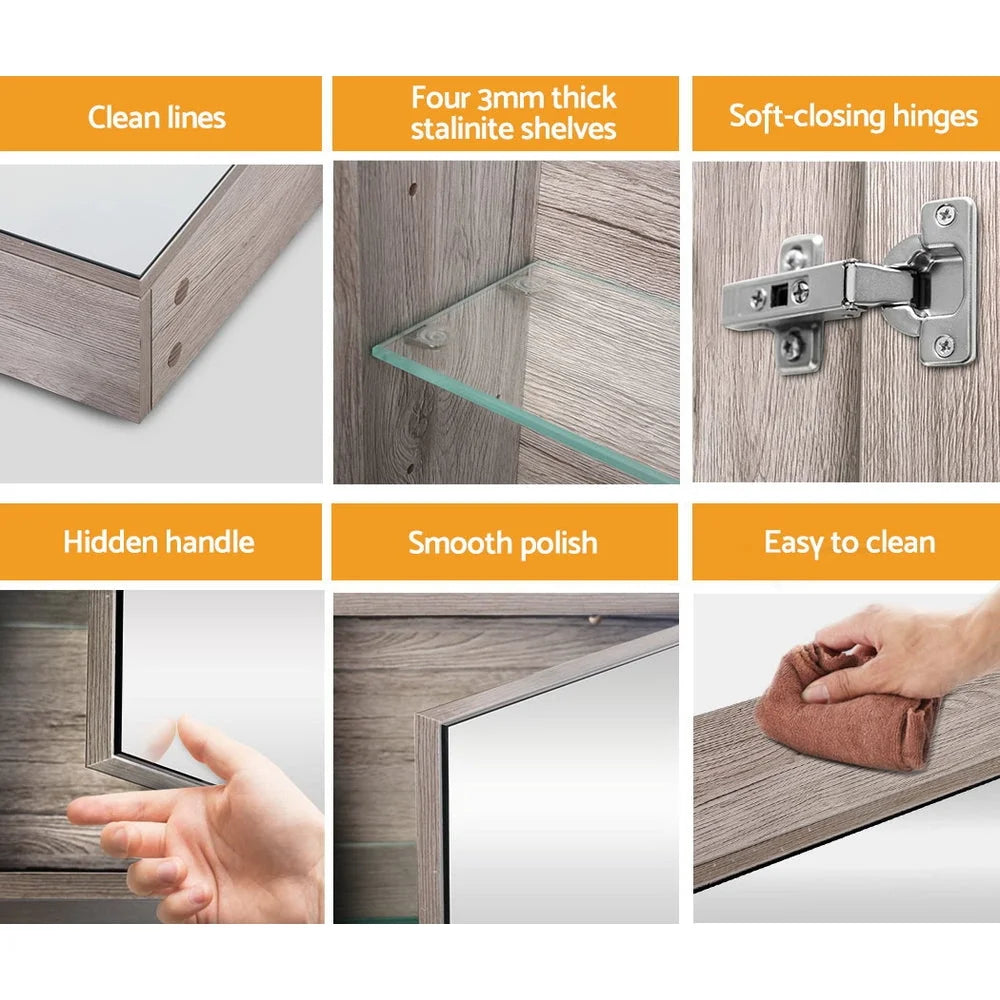 Clean lines

Four 3mm thick stalinite shelves

Soft-closing hinges

Hidden handle

Smooth polish

Easy to clean