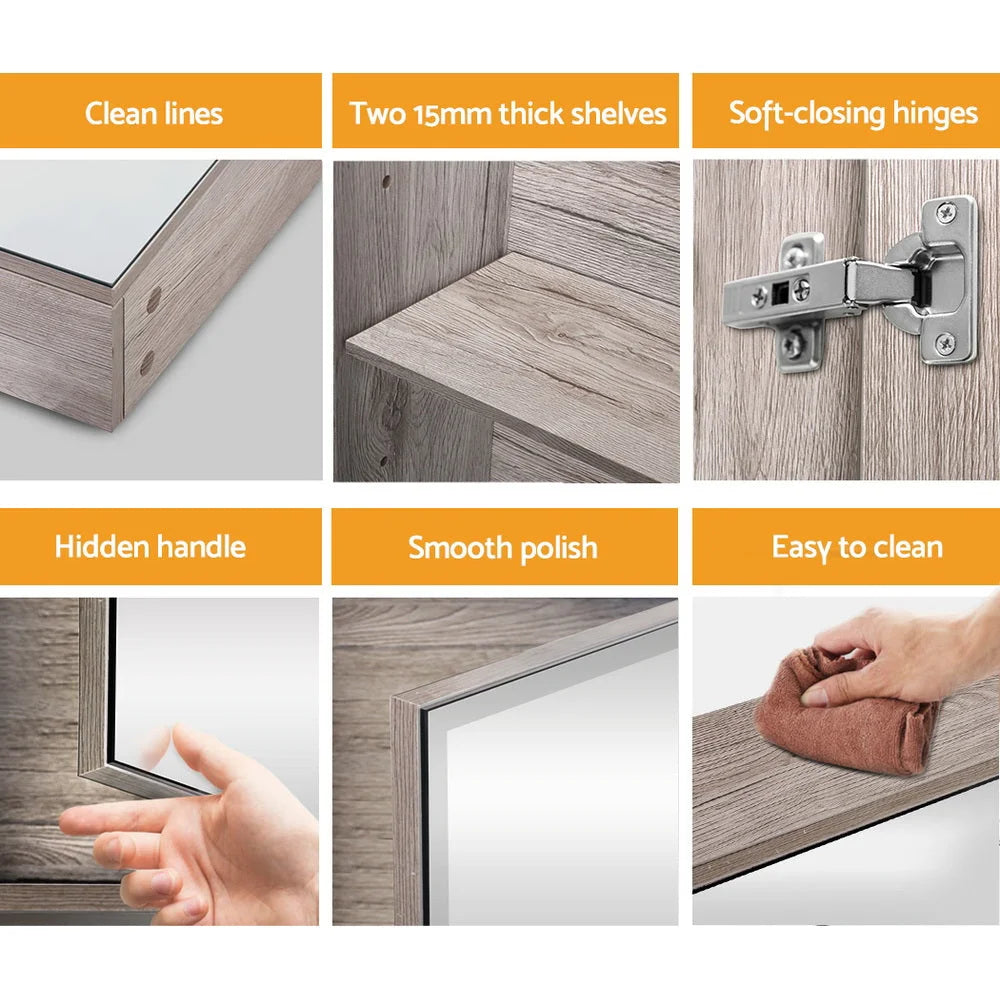 Clean lines

Two 15mm thick shelves

Soft-closing hinges

Hidden handle

Smooth polish

Easy to clean