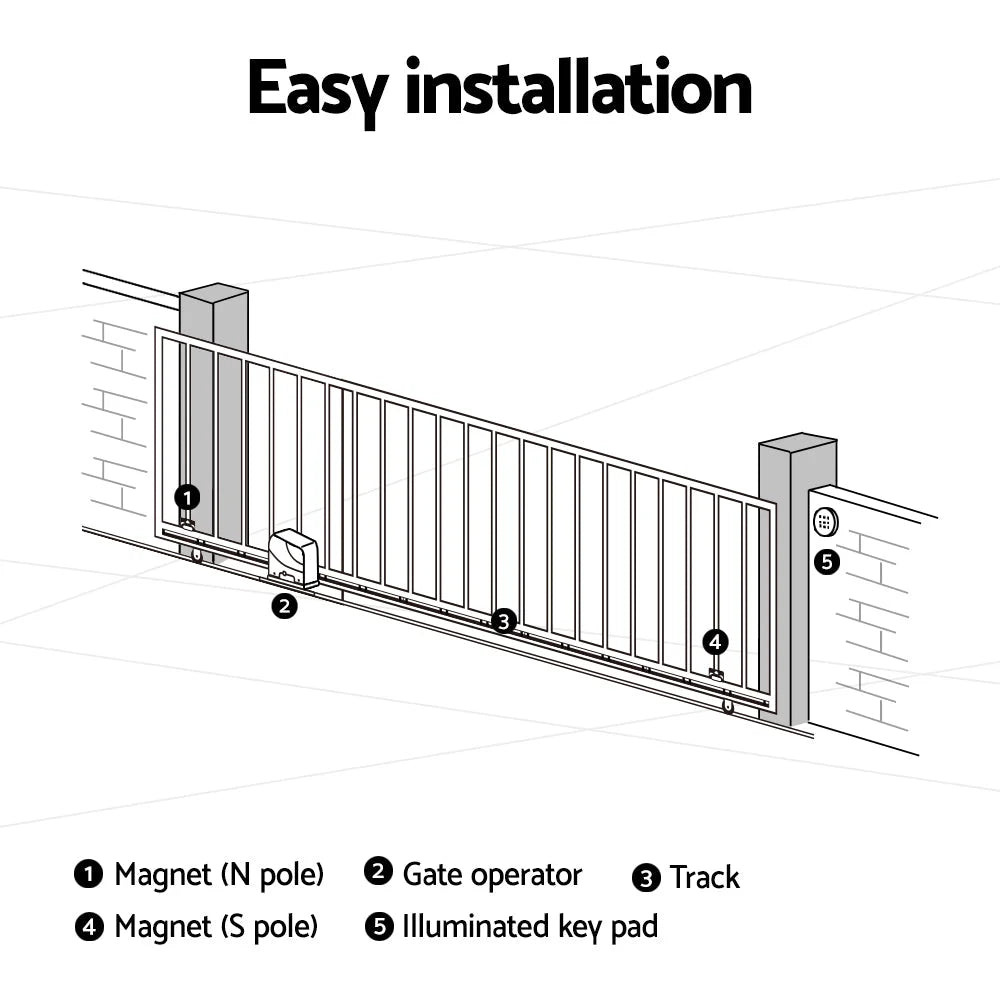 Easy installation

1

2

3

4

5

1 Magnet (N pole) 2 Gate operator 3 Track
4 Magnet (S pole) 5 Illuminated key pad