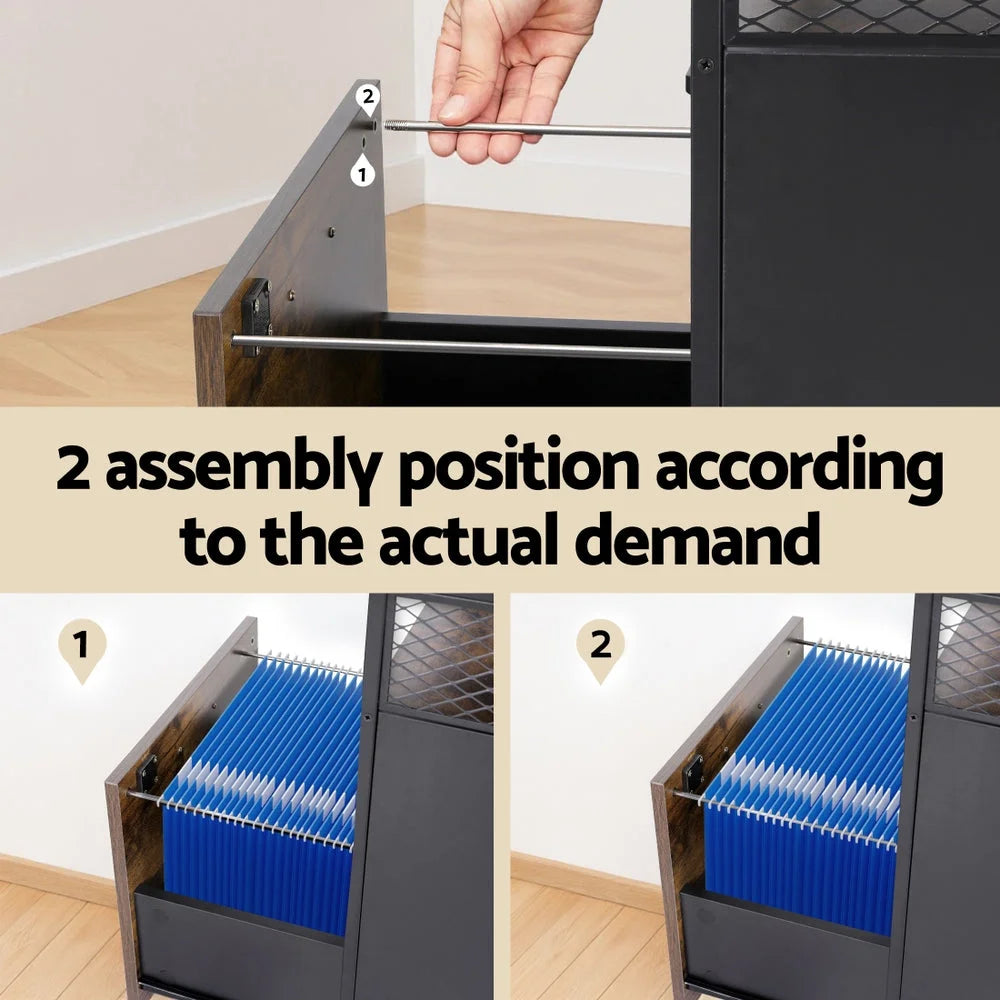 2
1
2 assembly position according to the actual demand
1
2