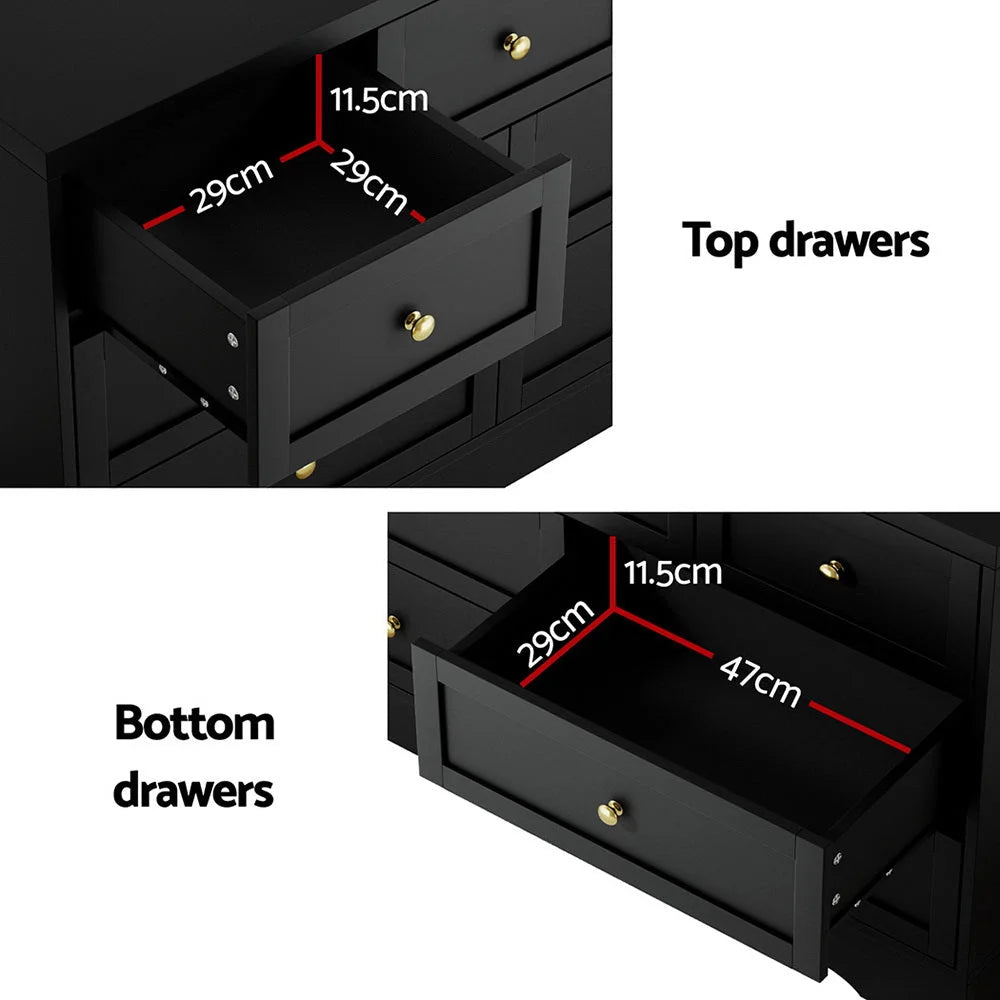 11.5cm
29cm
29cm

Top drawers

11.5cm
29cm
47cm

Bottom drawers