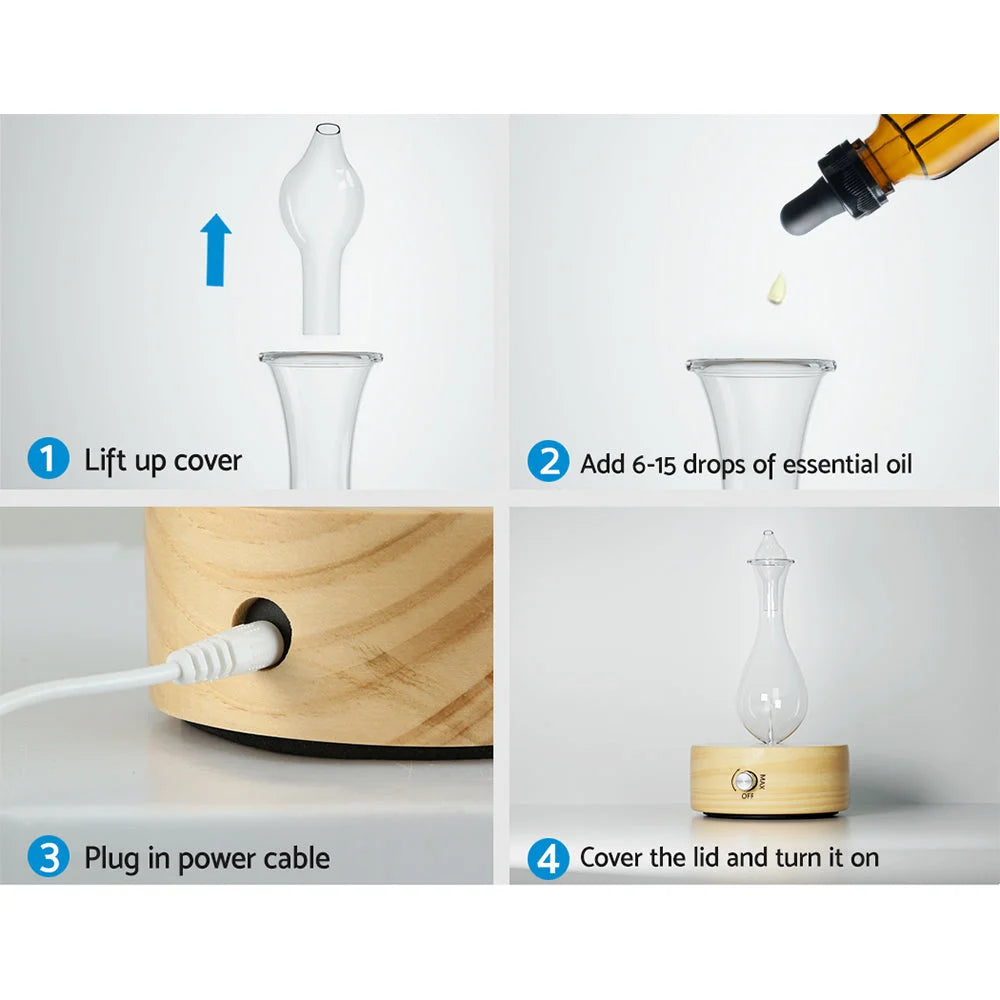 1 Lift up cover

2 Add 6-15 drops of essential oil

3 Plug in power cable

MAX
OFF

4 Cover the lid and turn it on