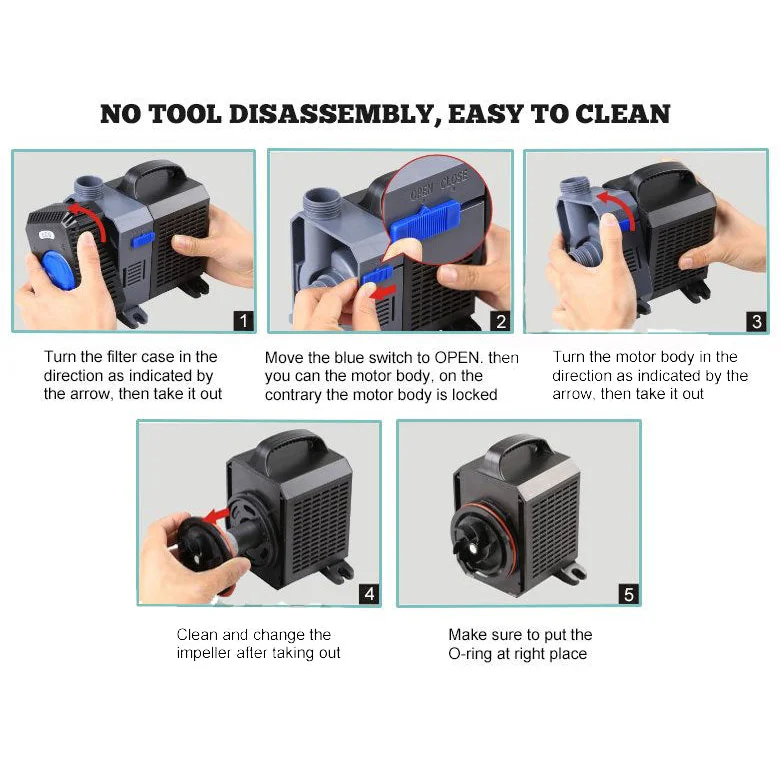 NO TOOL DISASSEMBLY, EASY TO CLEAN

1

Turn the filter case in the direction as indicated by the arrow, then take it out

OPEN CLOSE

2

Move the blue switch to OPEN. then you can the motor body, on the contrary the motor body is locked

3

Turn the motor body in the direction as indicated by the arrow, then take it out

4

Clean and change the impeller after taking out

5

Make sure to put the O-ring at right place