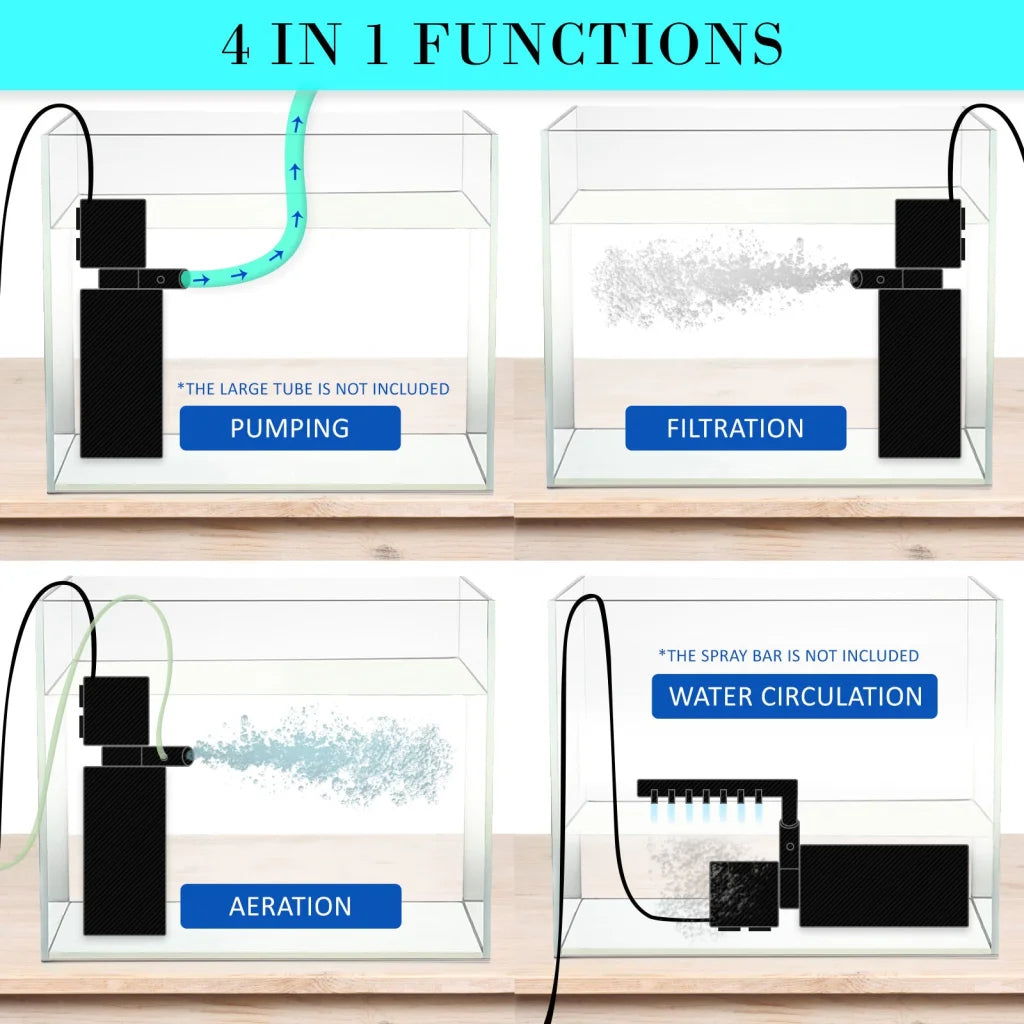 4 IN 1 FUNCTIONS

*THE LARGE TUBE IS NOT INCLUDED

PUMPING

FILTRATION

AERATION

*THE SPRAY BAR IS NOT INCLUDED

WATER CIRCULATION