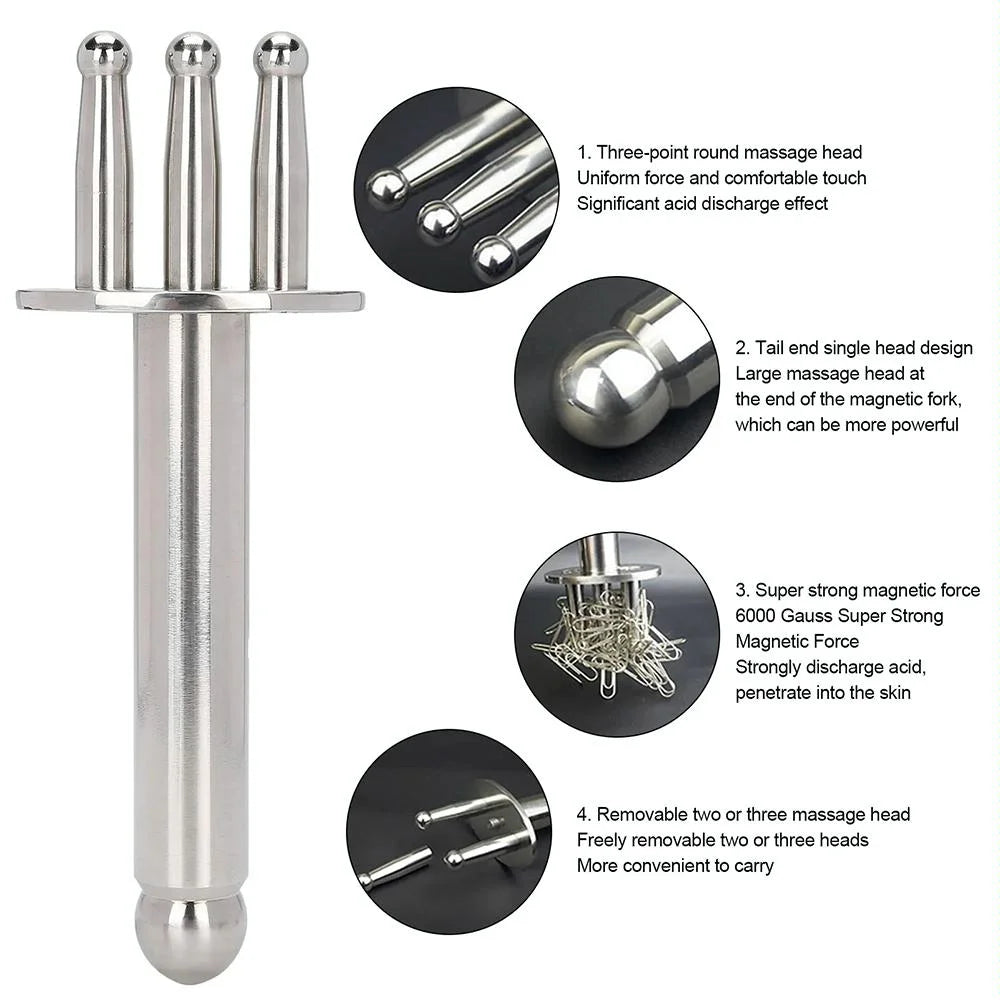 1. Three-point round massage head
Uniform force and comfortable touch
Significant acid discharge effect

2. Tail end single head design
Large massage head at
the end of the magnetic fork,
which can be more powerful

3. Super strong magnetic force
6000 Gauss Super Strong
Magnetic Force
Strongly discharge acid,
penetrate into the skin

4. Removable two or three massage head
Freely removable two or three heads
More convenient to carry