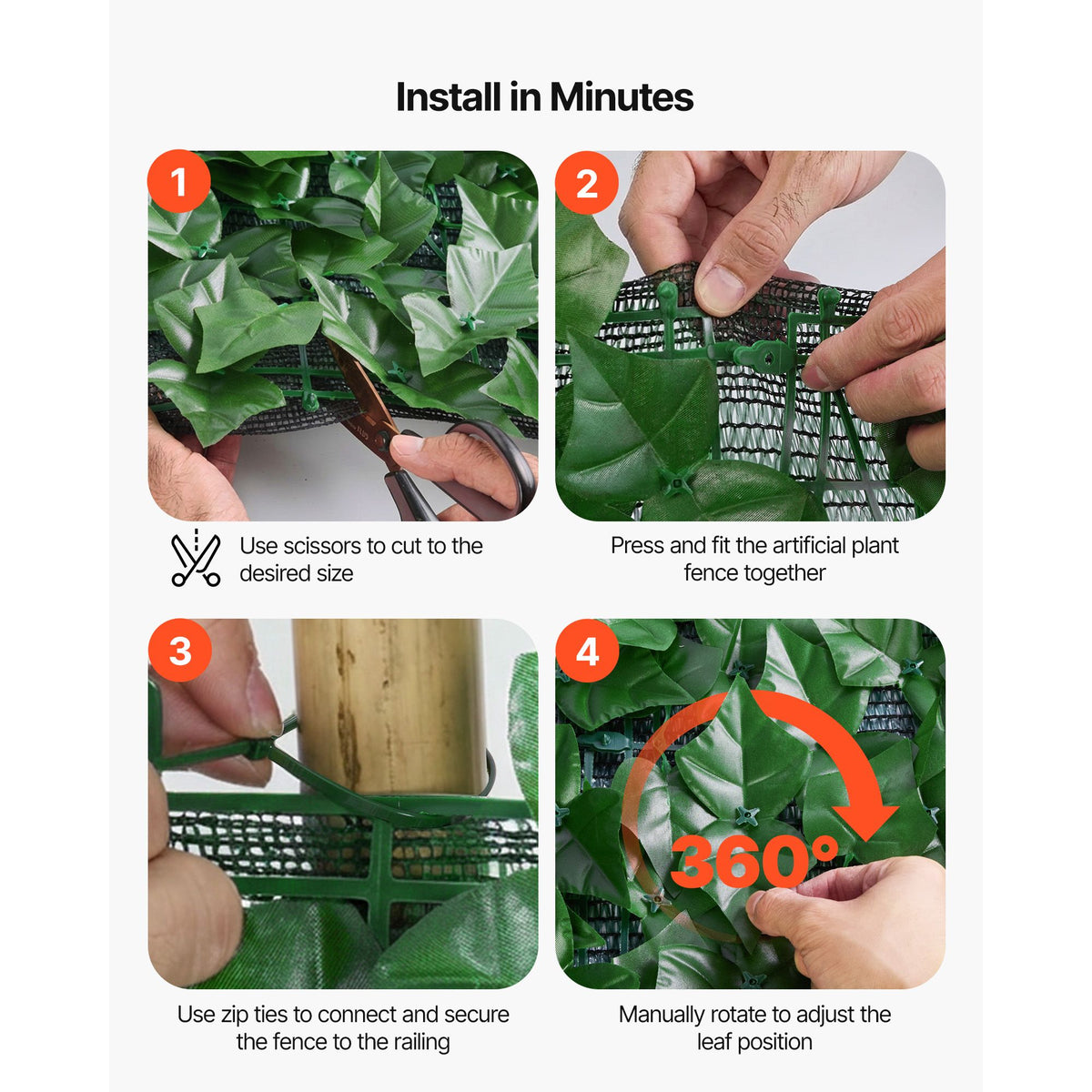 Install in Minutes

1

Use scissors to cut to the desired size

2

Press and fit the artificial plant fence together

3

Use zip ties to connect and secure the fence to the railing

4

360°

Manually rotate to adjust the leaf position