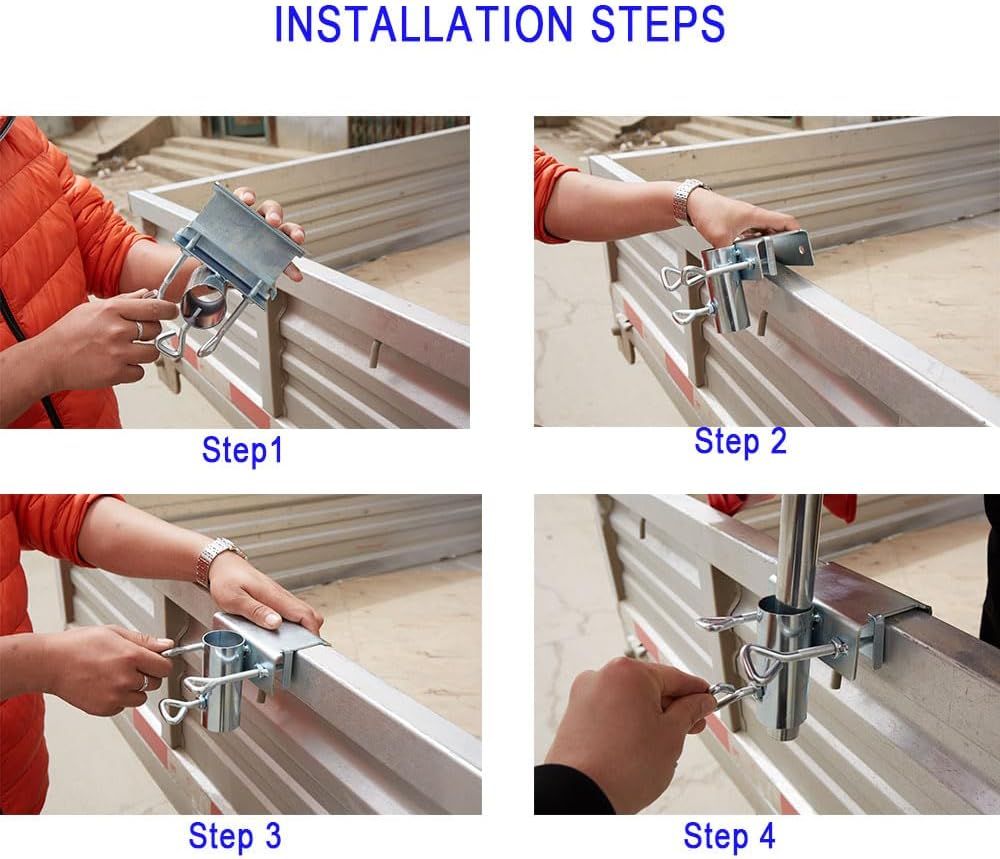 INSTALLATION STEPS

Step1

Step 2

Step 3

Step 4