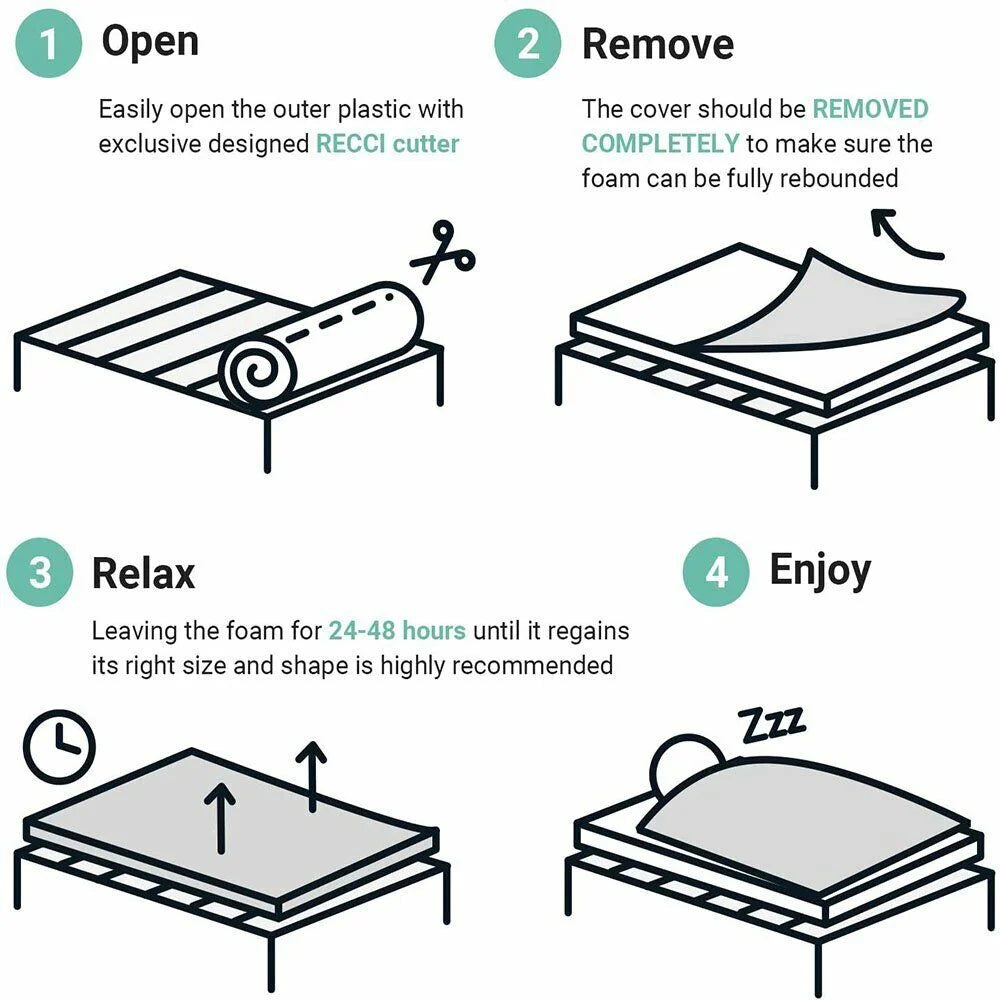 1 Open

Easily open the outer plastic with exclusive designed RECCI cutter

2 Remove

The cover should be REMOVED COMPLETELY to make sure the foam can be fully rebounded

3 Relax

Leaving the foam for 24-48 hours until it regains its right size and shape is highly recommended

4 Enjoy

Zzz