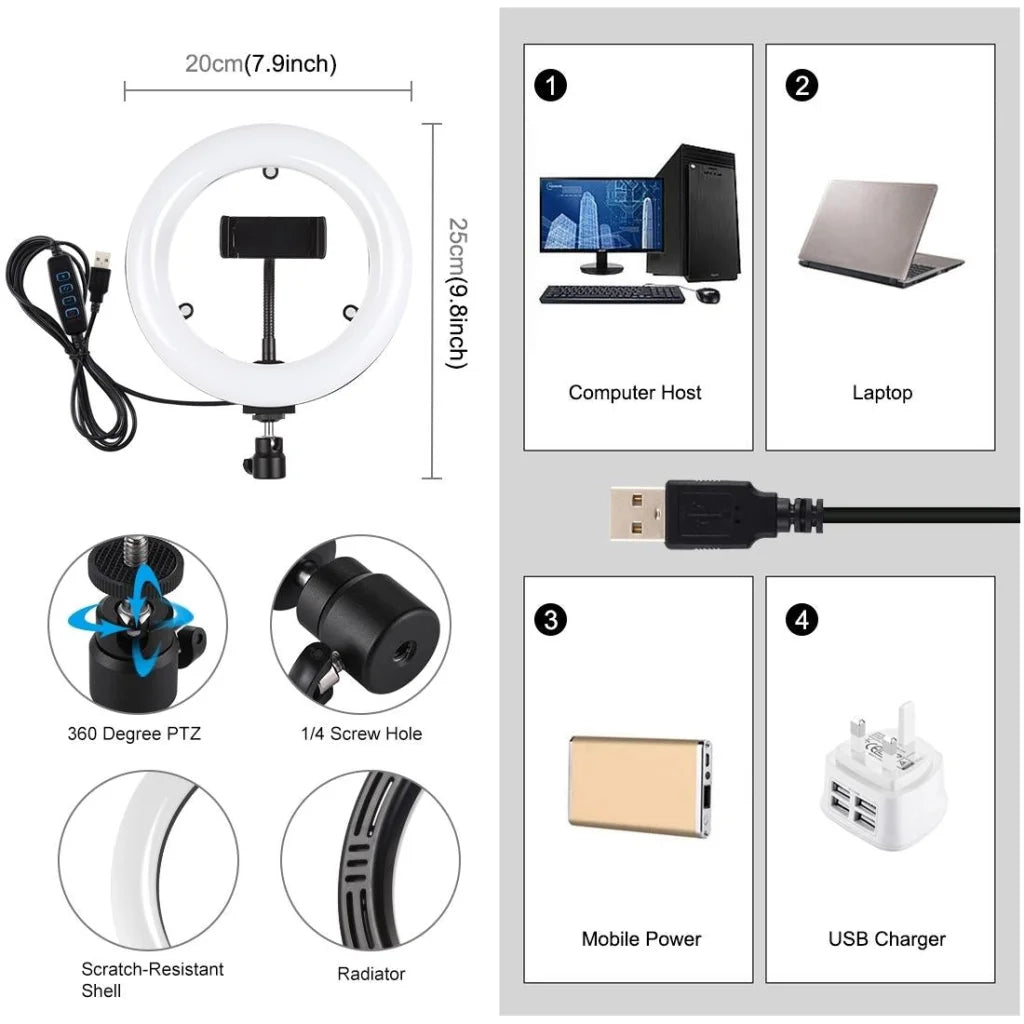 20cm(7.9inch)

25cm(9.8inch)

360 Degree PTZ

1/4 Screw Hole

Scratch-Resistant Shell

Radiator

1

Computer Host

2

Laptop

3

Mobile Power

4

USB Charger