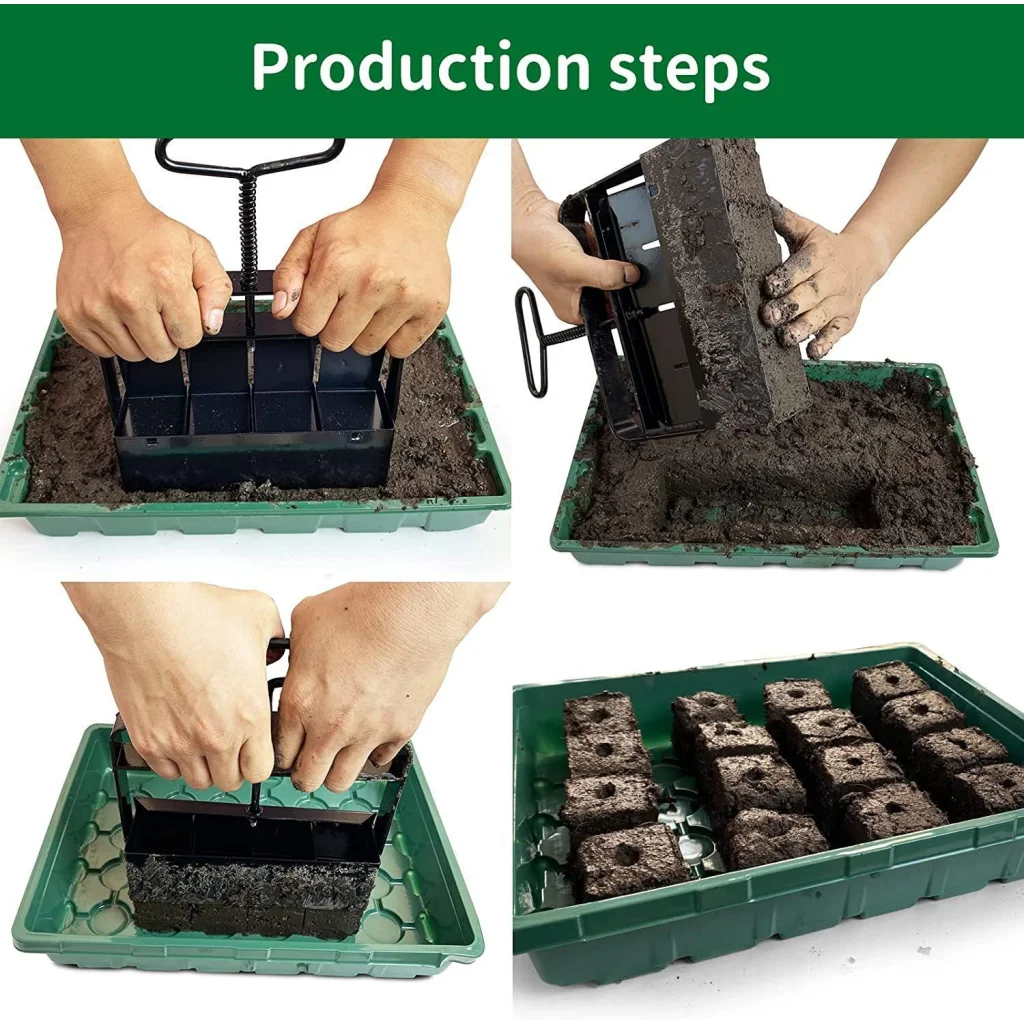 Production steps